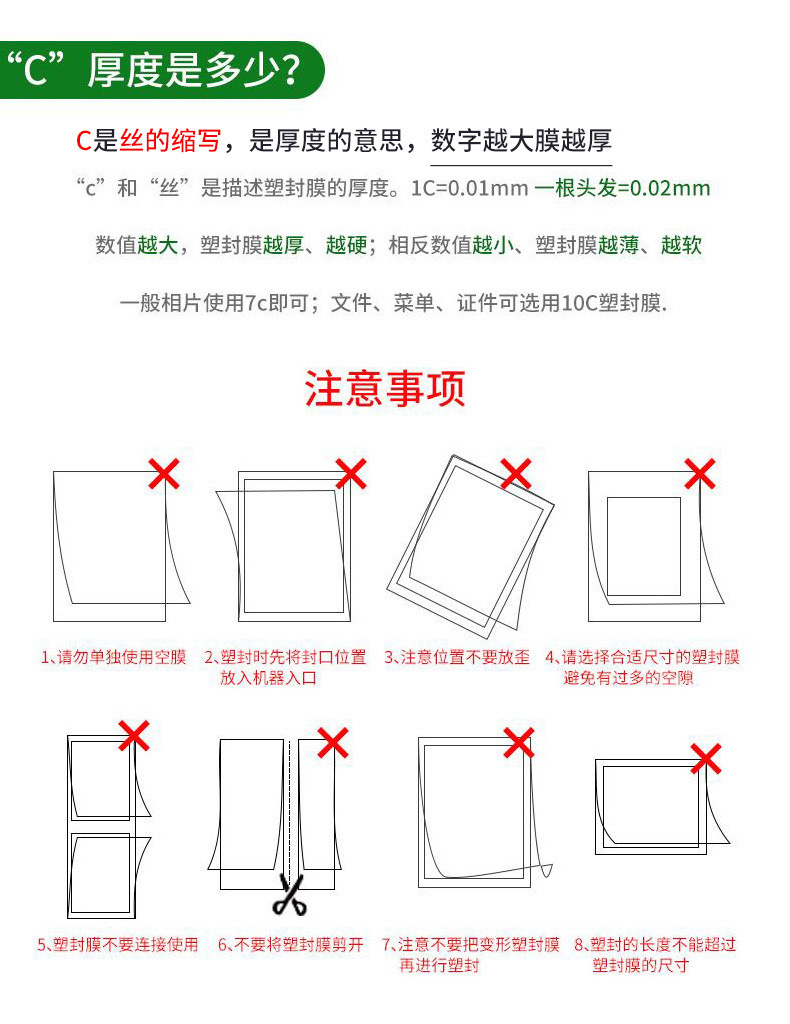 “C”厚度是多少?

C是丝的缩写，是厚度的意思，数字越大膜越厚

“c”和“丝”是描述塑封膜的厚度。1C=0.01mm 一根头发=0.02mm

数值越大，塑封膜越厚、越硬；相反数值越小、塑封膜越薄、越软

一般相片使用7c即可；文件、菜单、证件可选用10C塑封膜.

注意事项

1、请勿单独使用空膜

2、塑封时先将封口位置放入机器入口

3、注意位置不要放歪

4、请选择合适尺寸的塑封膜避免有过多的空隙

5、塑封膜不要连接使用

6、不要将塑封膜剪开

7、注意不要把变形塑封膜再进行塑封

8、塑封的长度不能超过塑封膜的尺寸