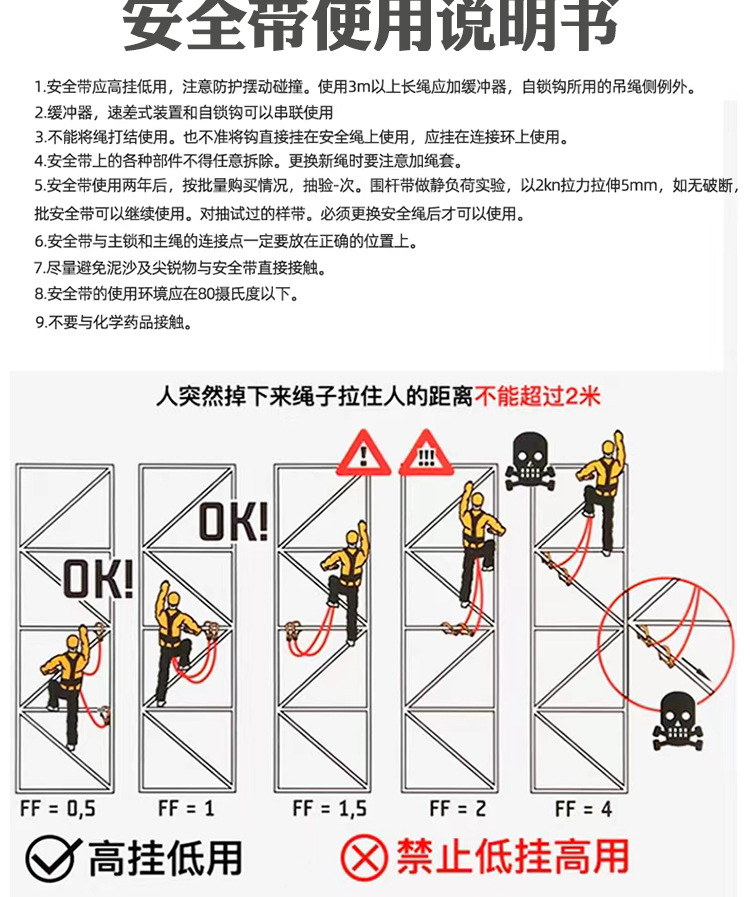 安全带使用说明书

1.安全带应高挂低用，注意防护摆动碰撞。使用3m以上长绳应加缓冲器，自锁钩所用的吊绳侧例外。
2.缓冲器，速差式装置和自锁钩可以串联使用
3.不能将绳打结使用。也不准将钩直接挂在安全绳上使用，应挂在连接环上使用。
4.安全带上的各种部件不得任意拆除。更换新绳时要注意加绳套。
5.安全带使用两年后，按批量购买情况，抽验-次。围杆带做静负荷实验，以2kn拉力拉伸5mm，如无破断，批安全带可以继续使用。对抽试过的样带。必须更换安全绳后才可以使用。
6.安全带与主锁和主绳的连接点一定要放在正确的位置上。
7.尽量避免泥沙及尖锐物与安全带直接接触。
8.安全带的使用环境应在80摄氏度以下。
9.不要与化学药品接触。

人突然掉下来绳子拉住人的距离不能超过2米

OK!

OK!

!

!!!

FF = 0,5

FF = 1

FF = 1,5

FF = 2

FF = 4

高挂低用

禁止低挂高用