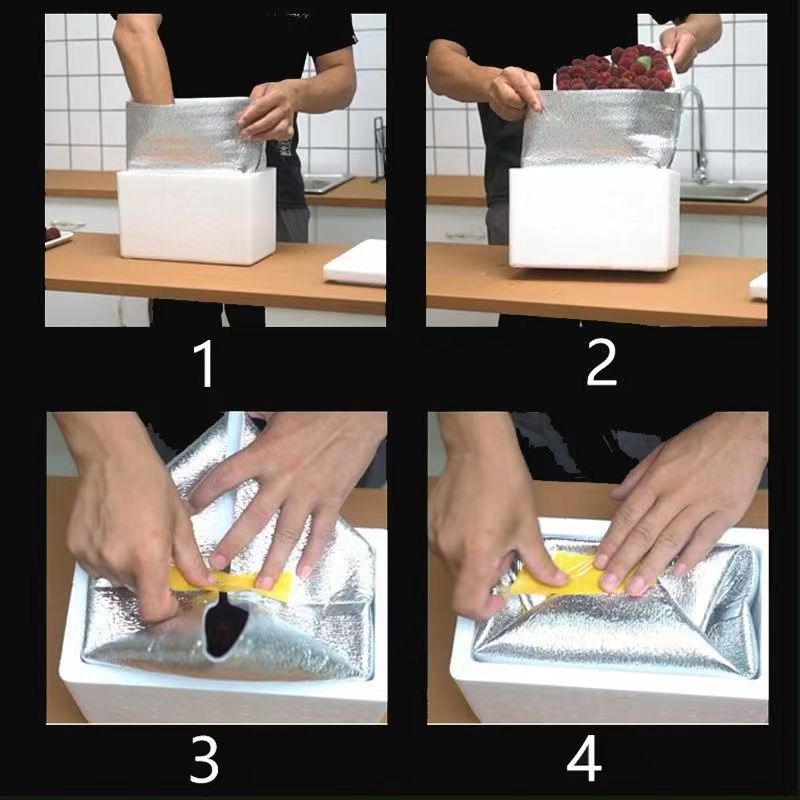 1

2

3

4