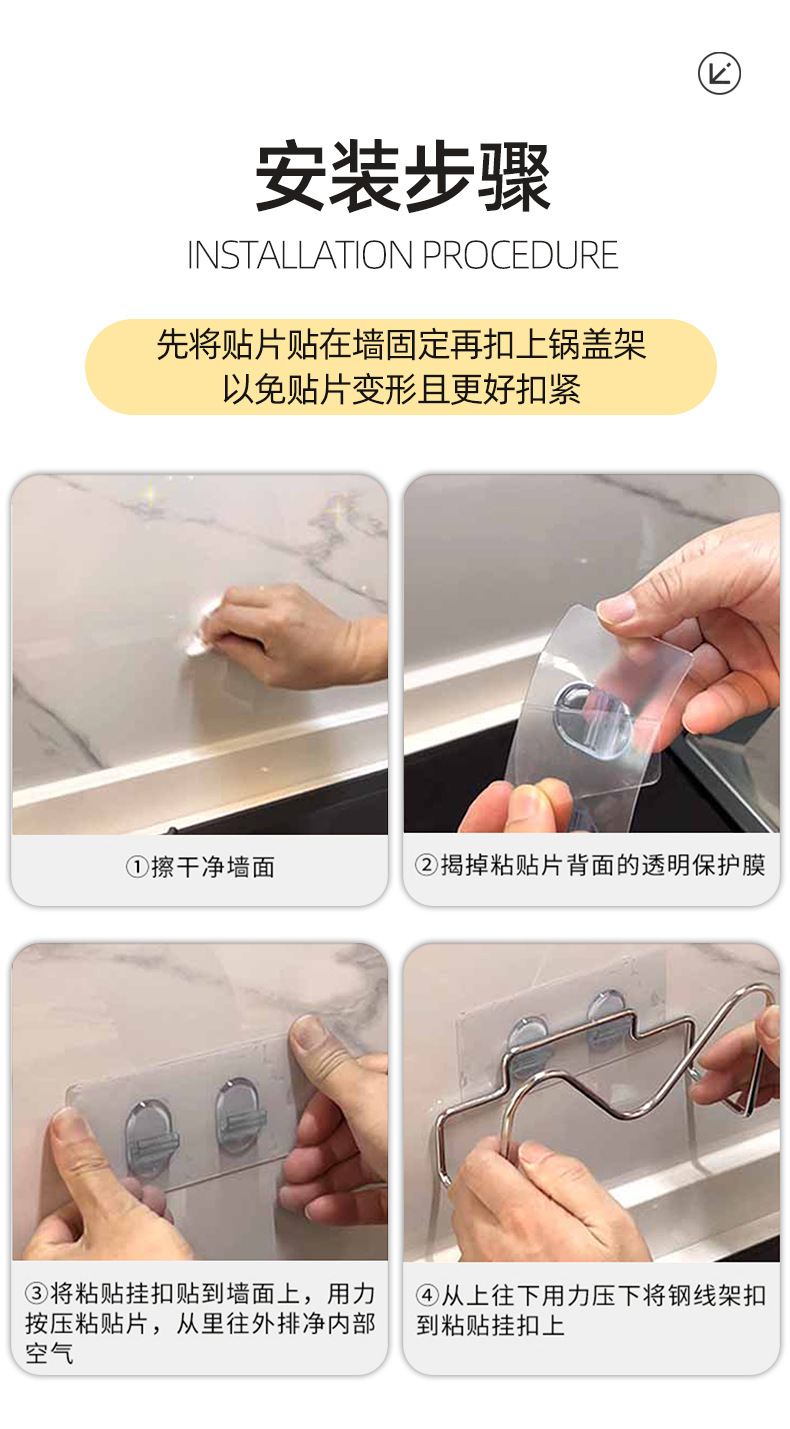 安装步骤
INSTALLATION PROCEDURE

先将贴片贴在墙固定再扣上锅盖架
以免贴片变形且更好扣紧

①擦干净墙面

②揭掉粘贴片背面的透明保护膜

③将粘贴挂扣贴到墙面上，用力按压粘贴片，从里往外排净内部空气

④从上往下用力压下将钢线架扣到粘贴挂扣上