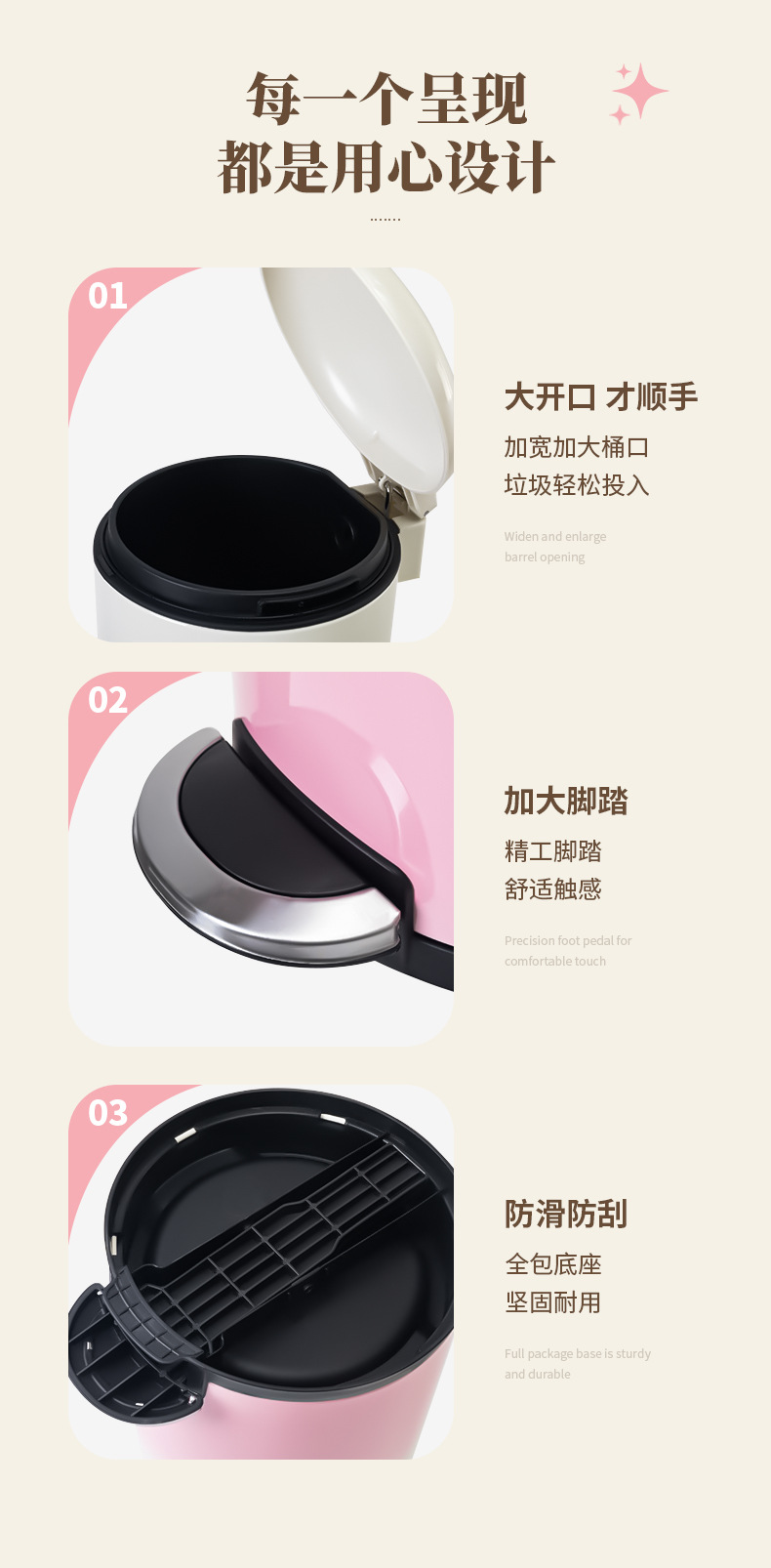 每一个呈现
都是用心设计

......

01

大开口 才顺手

加宽加大桶口
垃圾轻松投入

Widen and enlarge barrel opening

02

加大脚踏

精工脚踏
舒适触感

Precision foot pedal for comfortable touch

03

防滑防刮

全包底座
坚固耐用

Full package base is sturdy and durable