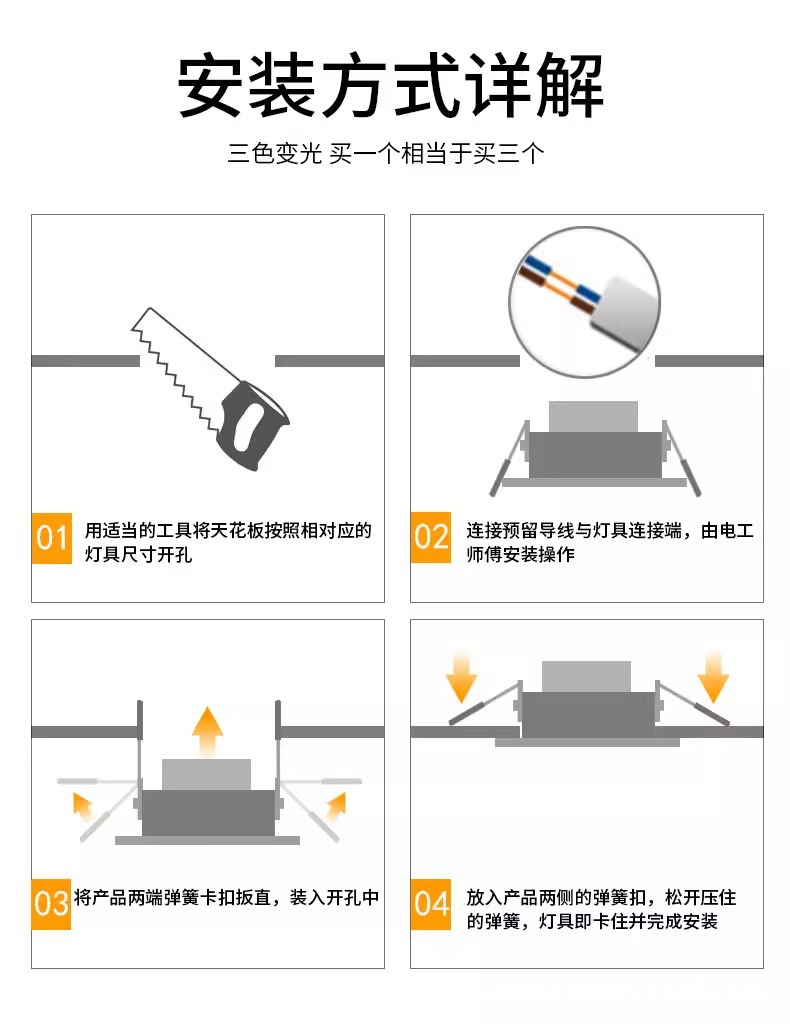 安装方式详解

三色变光 买一个相当于买三个

01 用适当的工具将天花板按照相对应的灯具尺寸开孔

02 连接预留导线与灯具连接端，由电工师傅安装操作

03 将产品两端弹簧卡扣扳直，装入开孔中

04 放入产品两侧的弹簧扣，松开压住的弹簧，灯具即卡住并完成安装