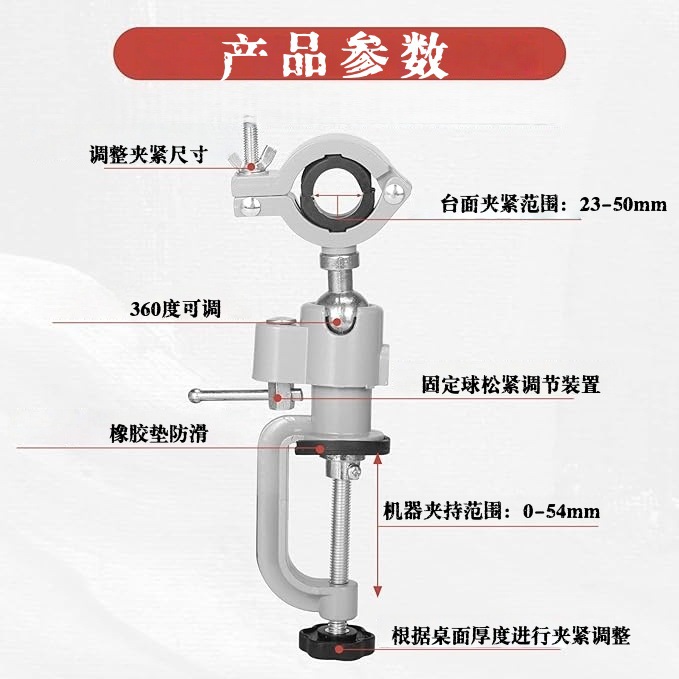 产品参数

调整夹紧尺寸

台面夹紧范围：23-50mm

360度可调

固定球松紧调节装置

橡胶垫防滑

机器夹持范围：0-54mm

根据桌面厚度进行夹紧调整