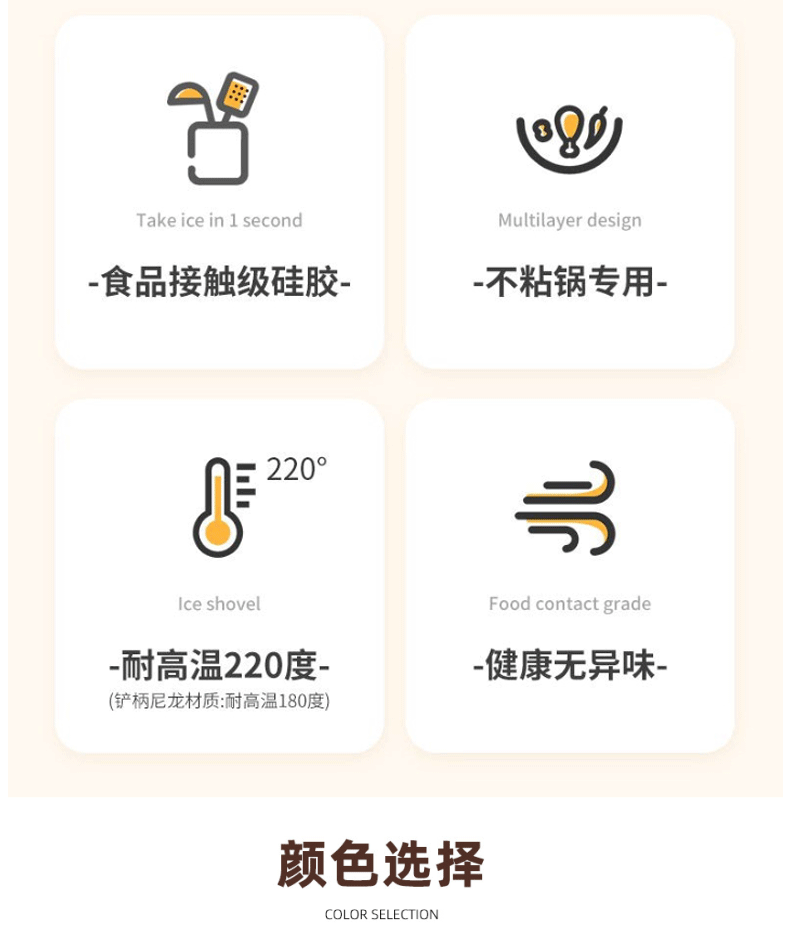 Take ice in 1 second

-食品接触级硅胶-

Multilayer design

-不粘锅专用-

220°

Ice shovel

-耐高温220度-

(铲柄尼龙材质:耐高温180度)

Food contact grade

-健康无异味-

颜色选择

COLOR SELECTION