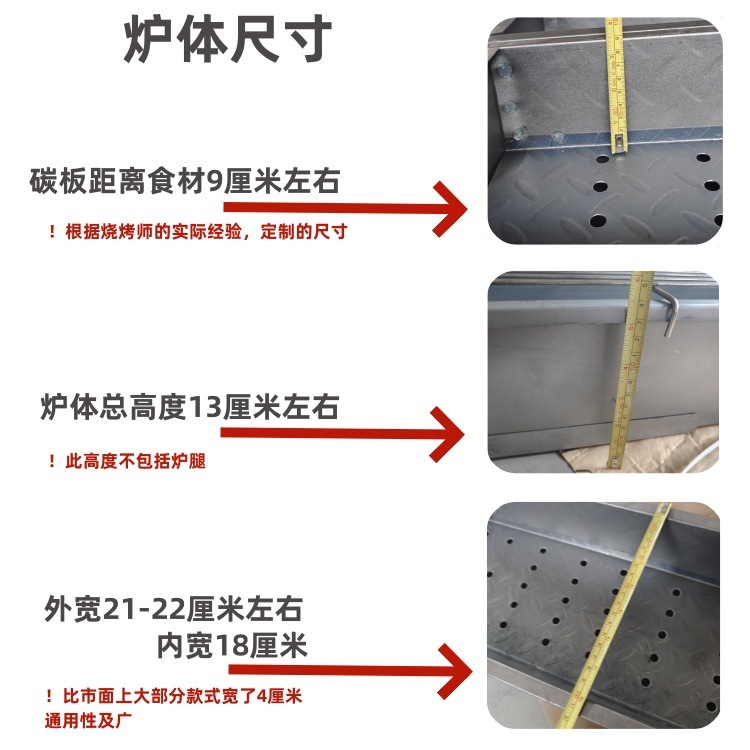 炉体尺寸

碳板距离食材9厘米左右

！根据烧烤师的实际经验，定制的尺寸

炉体总高度13厘米左右

！此高度不包括炉腿

外宽21-22厘米左右
内宽18厘米

！比市面上大部分款式宽了4厘米
通用性及广