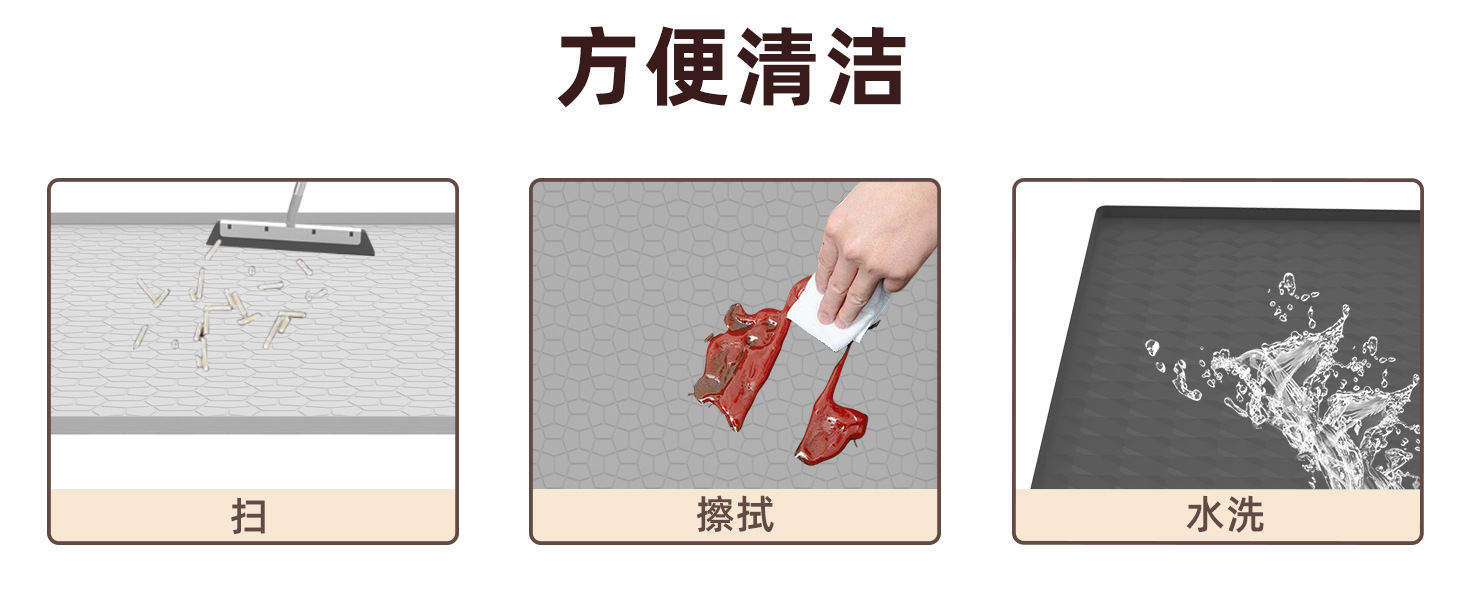 方便清洁

扫

擦拭

水洗