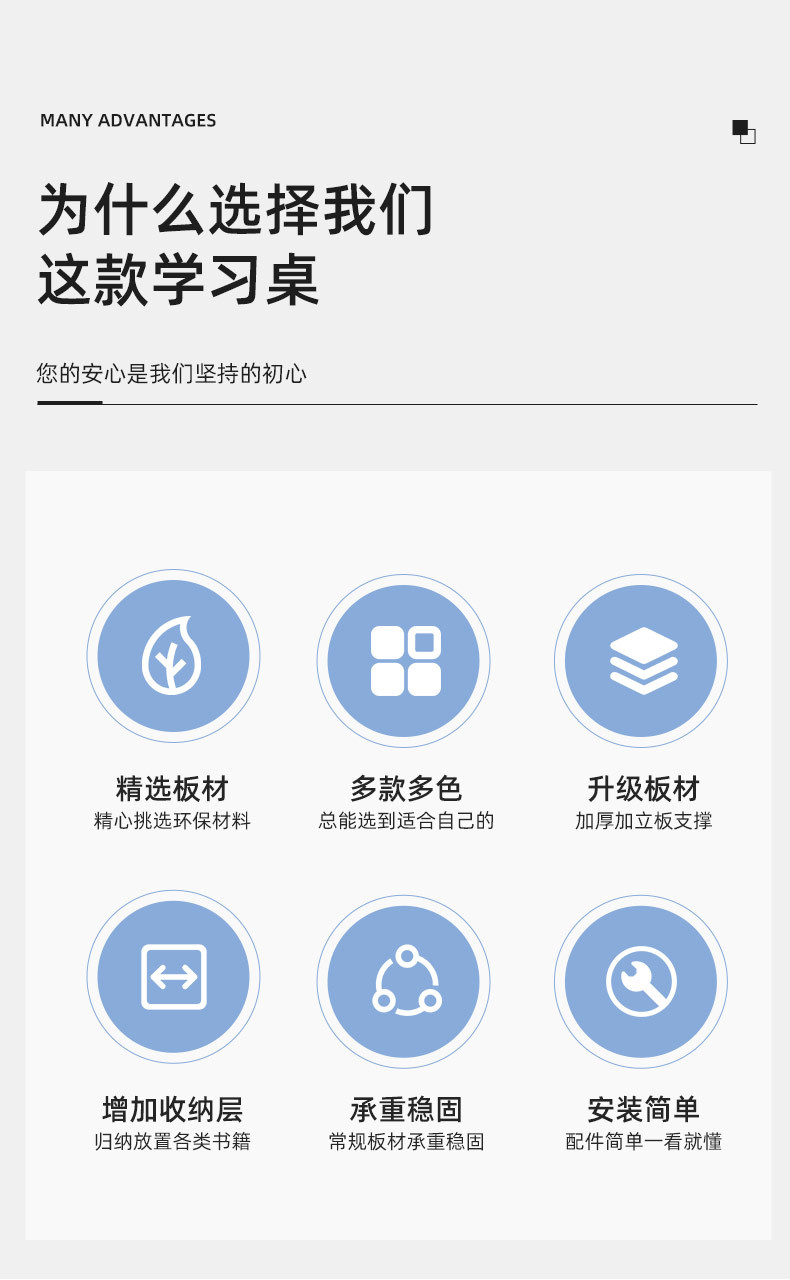 MANY ADVANTAGES

为什么选择我们
这款学习桌

您的安心是我们坚持的初心

精选板材
精心挑选环保材料

多款多色
总能选到适合自己的

升级板材
加厚加立板支撑

增加收纳层
归纳放置各类书籍

承重稳固
常规板材承重稳固

安装简单
配件简单一看就懂