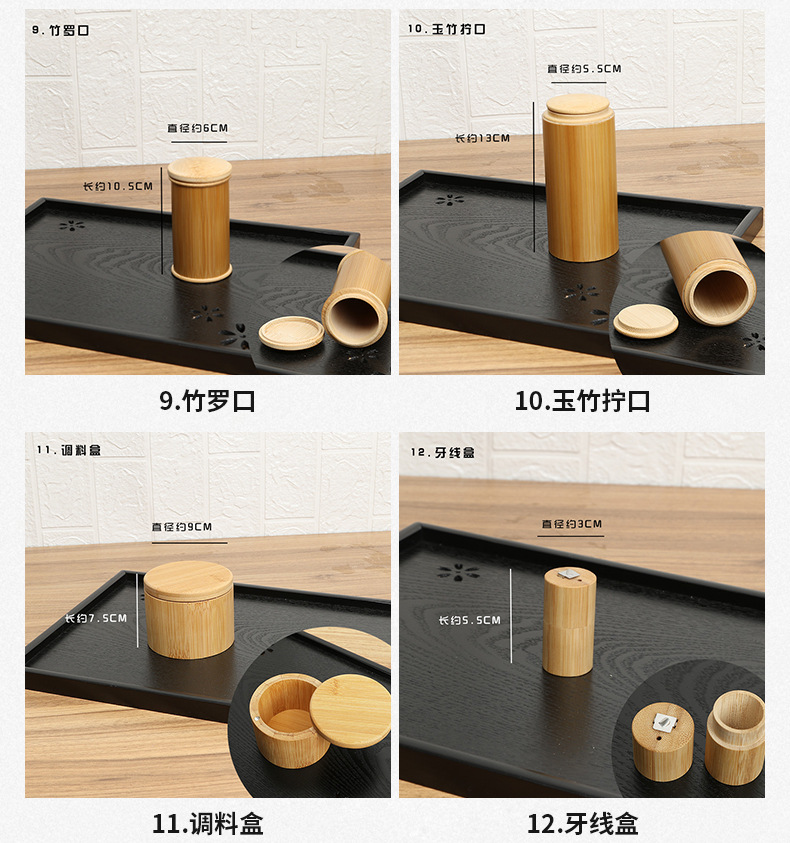 9. 竹罗口

直径约6CM

长约10.5CM

9.竹罗口

10. 玉竹拧口

直径约5.5CM

长约13CM

10.玉竹拧口

11. 调料盒

直径约9CM

长约7.5CM

11.调料盒

12. 牙线盒

直径约3CM

长约5.5CM

12.牙线盒