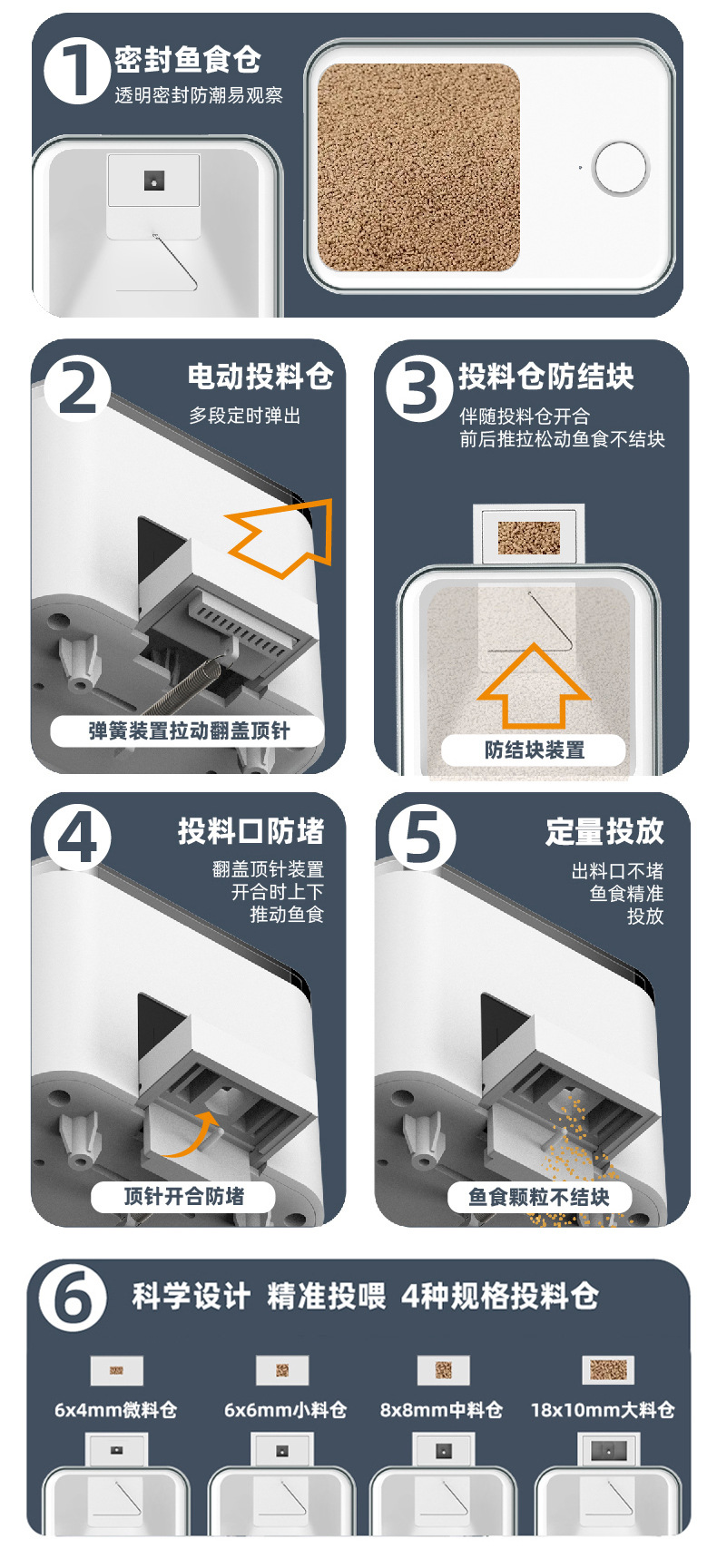 1 密封鱼食仓
透明密封防潮易观察

2 电动投料仓
多段定时弹出

弹簧装置拉动翻盖顶针

3 投料仓防结块
伴随投料仓开合
前后推拉松动鱼食不结块

防结块装置

4 投料口防堵
翻盖顶针装置
开合时上下
推动鱼食

顶针开合防堵

5 定量投放
出料口不堵
鱼食精准
投放

鱼食颗粒不结块

6 科学设计 精准投喂 4种规格投料仓

6x4mm微料仓

6x6mm小料仓

8x8mm中料仓

18x10mm大料仓