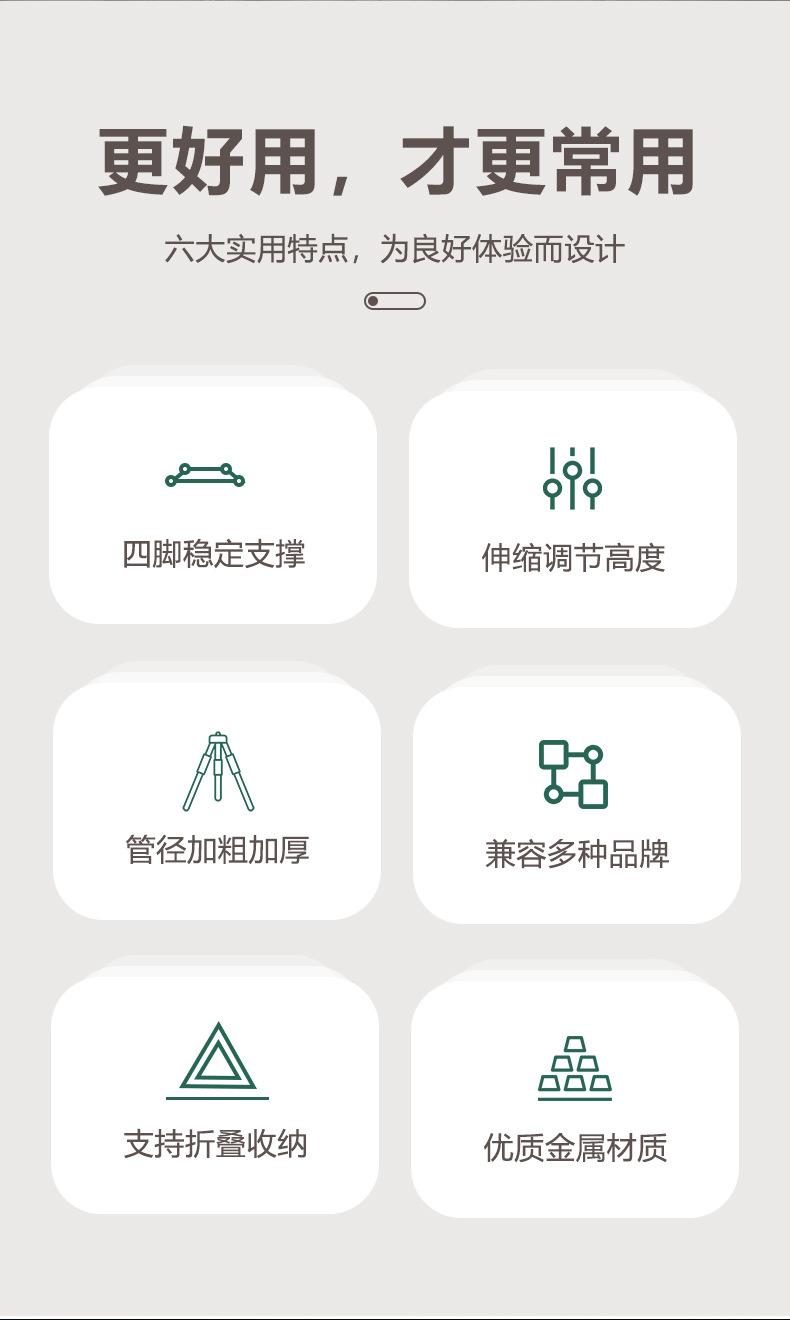 更好用，才更常用

六大实用特点，为良好体验而设计

四脚稳定支撑

伸缩调节高度

管径加粗加厚

兼容多种品牌

支持折叠收纳

优质金属材质