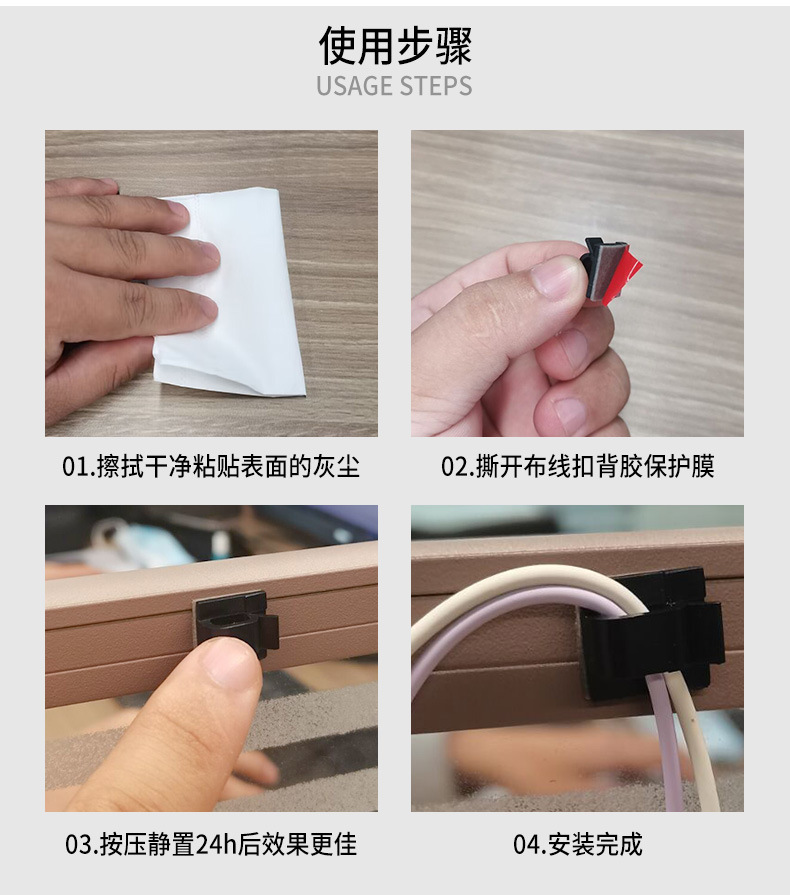 使用步骤
USAGE STEPS

01.擦拭干净粘贴表面的灰尘

02.撕开布线扣背胶保护膜

03.按压静置24h后效果更佳

04.安装完成