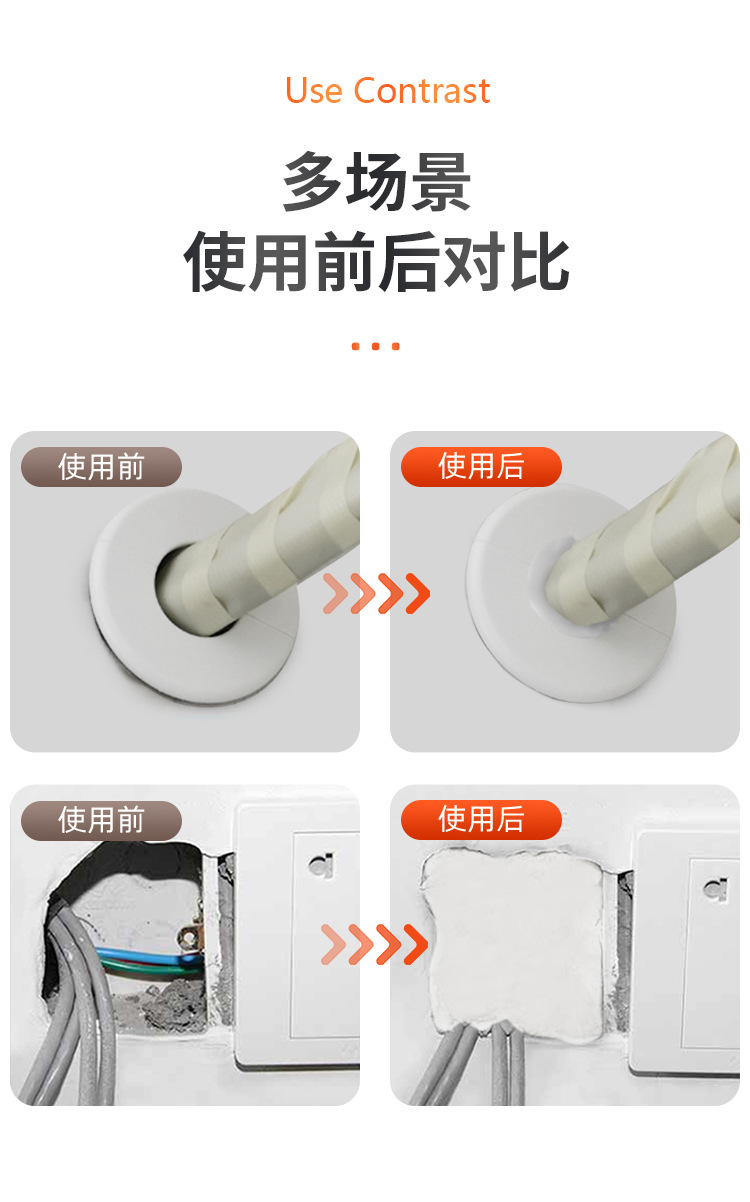 Use Contrast

多场景
使用前后对比

使用前

使用后

使用前

使用后