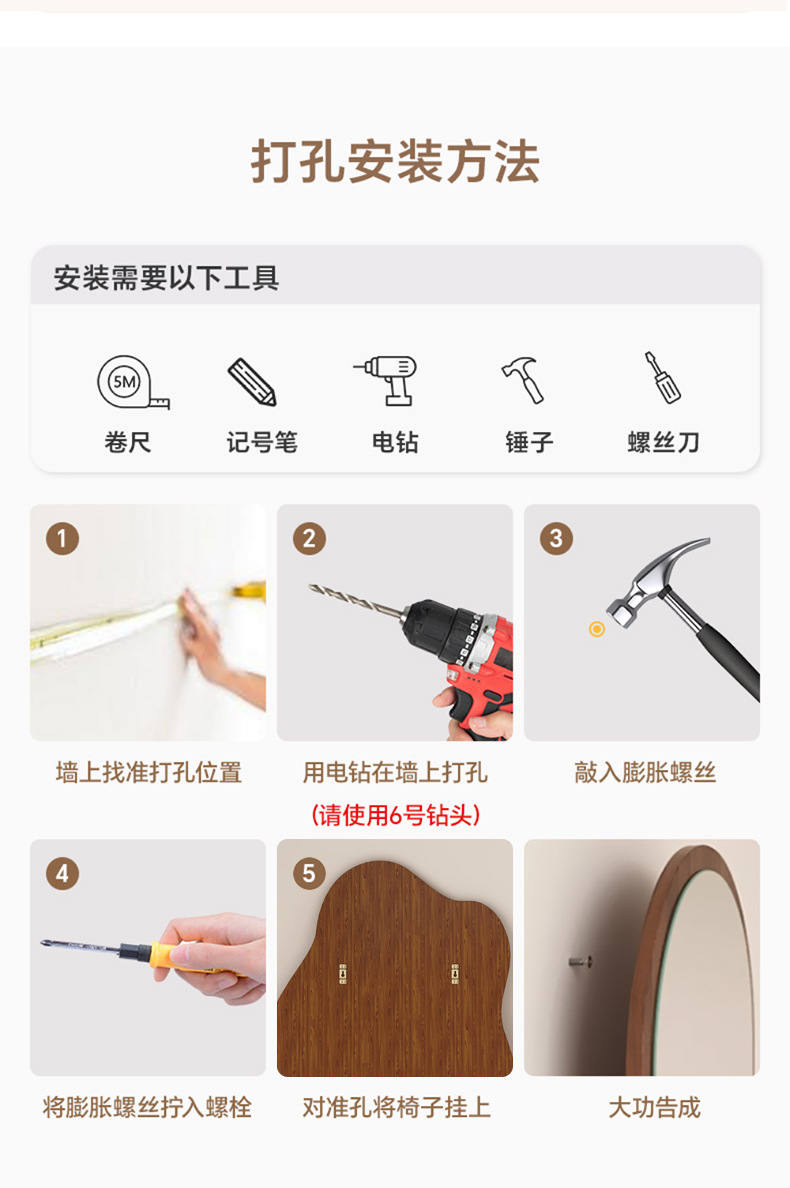 打孔安装方法

安装需要以下工具

5M
卷尺
记号笔
电钻
锤子
螺丝刀

1
墙上找准打孔位置

2
用电钻在墙上打孔
(请使用6号钻头)

3
敲入膨胀螺丝

4
将膨胀螺丝拧入螺栓

5
对准孔将椅子挂上

大功告成