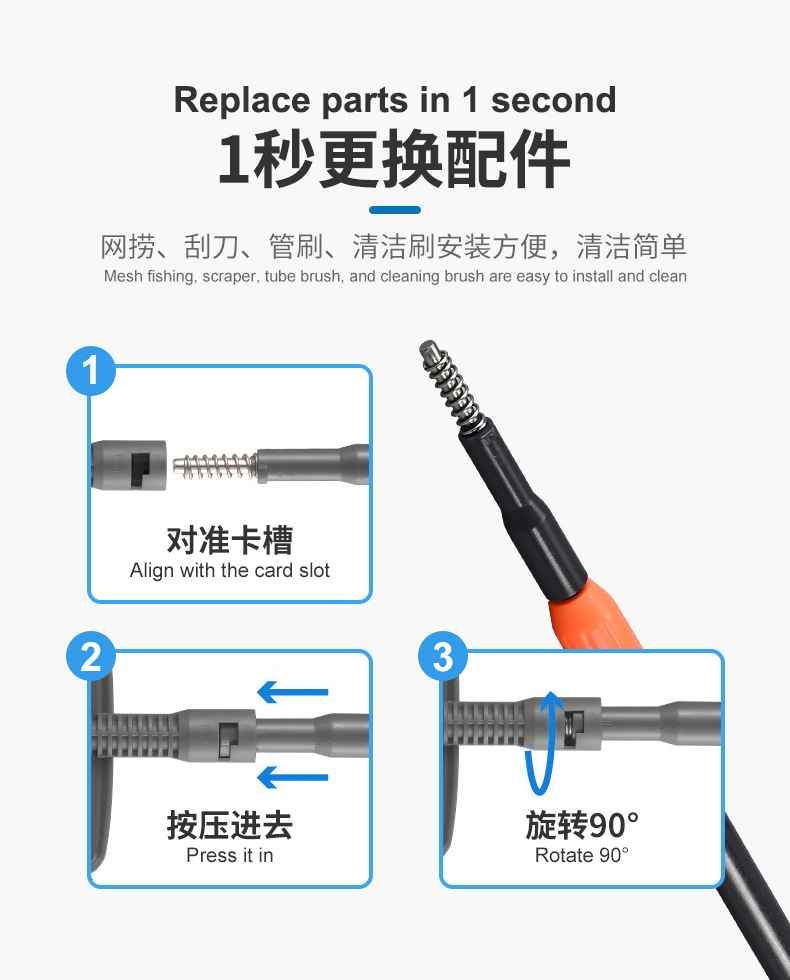 Replace parts in 1 second
1秒更换配件

网捞、刮刀、管刷、清洁刷安装方便，清洁简单
Mesh fishing, scraper, tube brush, and cleaning brush are easy to install and clean

1
对准卡槽
Align with the card slot

2
按压进去
Press it in

3
旋转90°
Rotate 90°