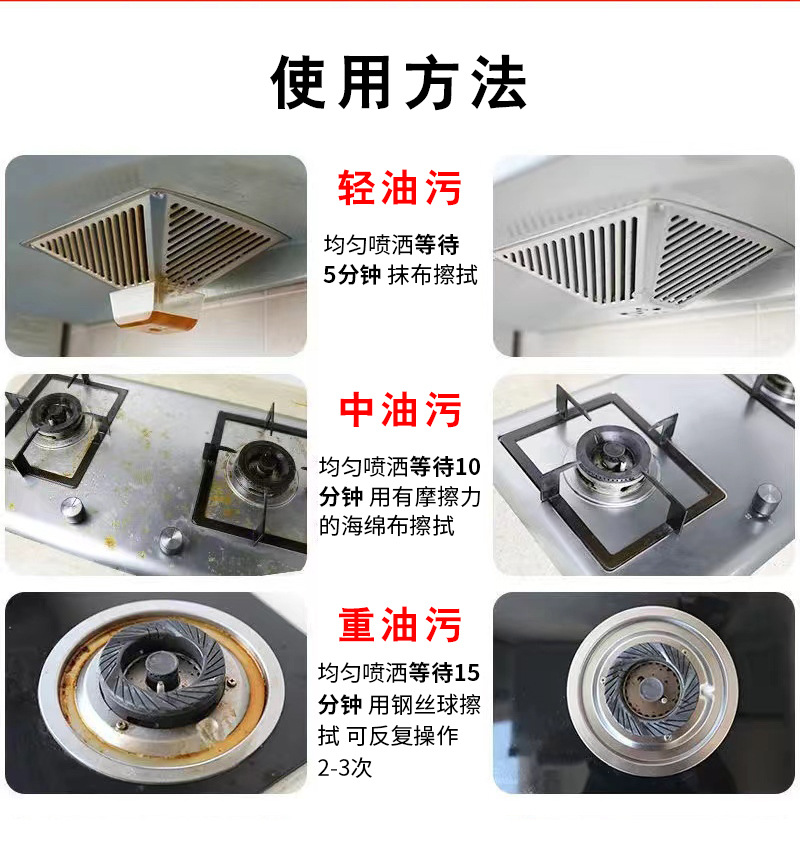 使用方法

轻油污

均匀喷洒等待5分钟 抹布擦拭

中油污

均匀喷洒等待10分钟 用有摩擦力的海绵布擦拭

重油污

均匀喷洒等待15分钟 用钢丝球擦拭 可反复操作2-3次