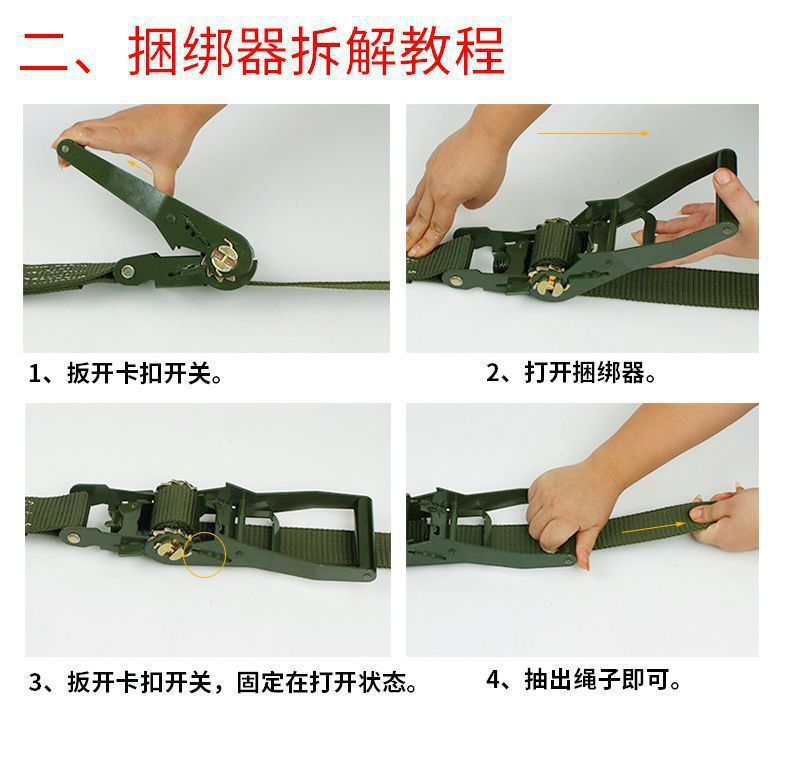 二、捆绑器拆解教程

1、扳开卡扣开关。

2、打开捆绑器。

3、扳开卡扣开关，固定在打开状态。

4、抽出绳子即可。