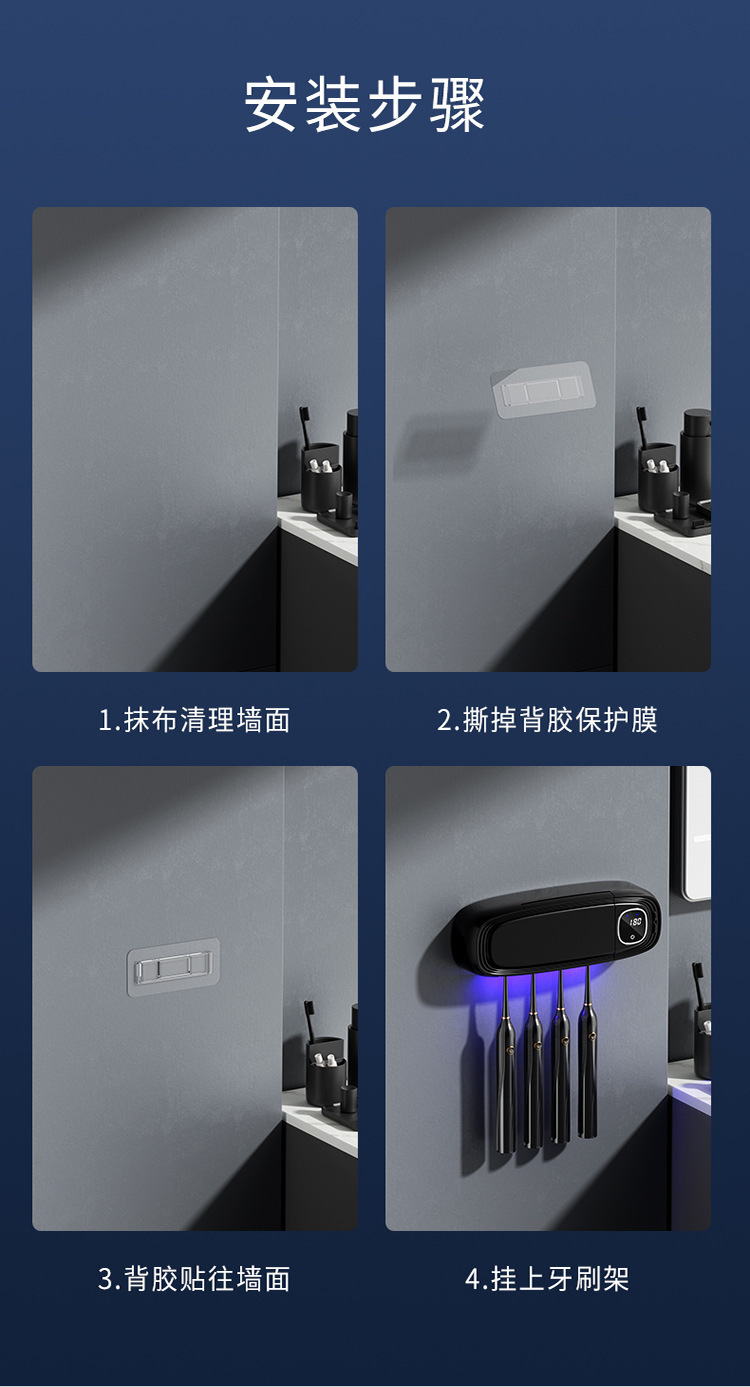 安装步骤

1.抹布清理墙面

2.撕掉背胶保护膜

3.背胶贴往墙面

4.挂上牙刷架