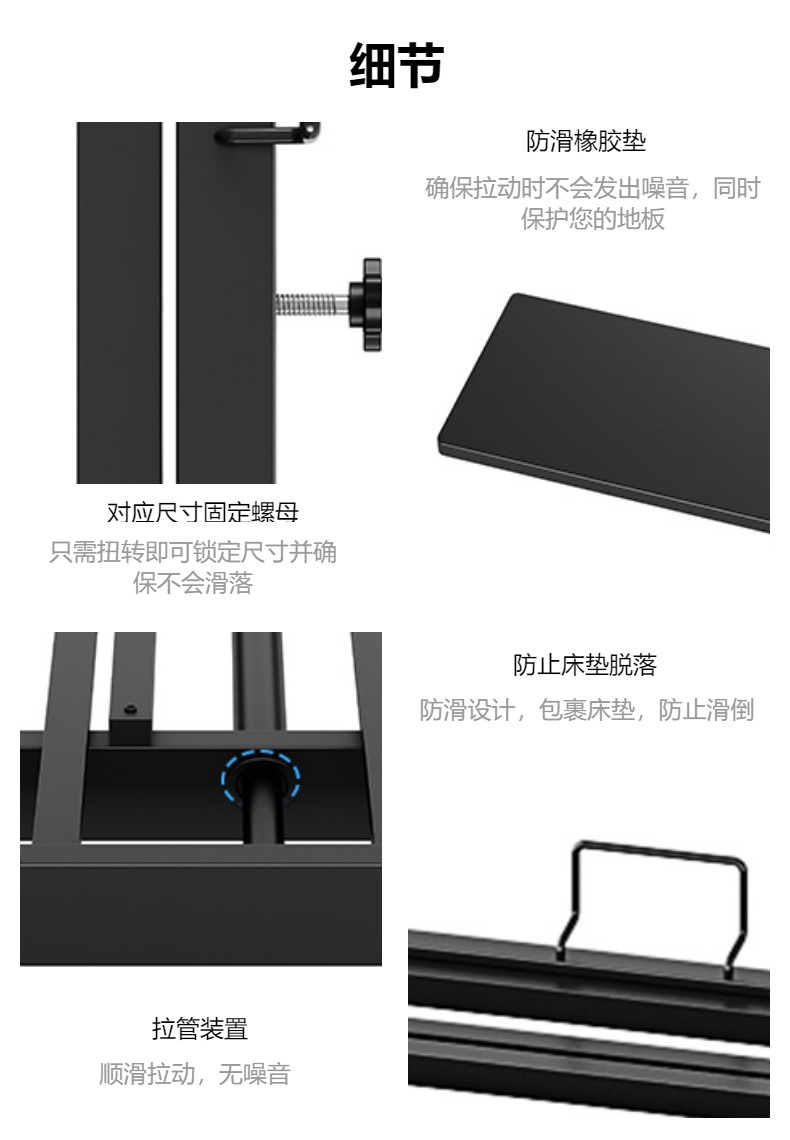 细节

防滑橡胶垫

确保拉动时不会发出噪音，同时保护您的地板

对应尺寸固定螺母

只需扭转即可锁定尺寸并确保不会滑落

防止床垫脱落

防滑设计，包裹床垫，防止滑倒

拉管装置

顺滑拉动，无噪音