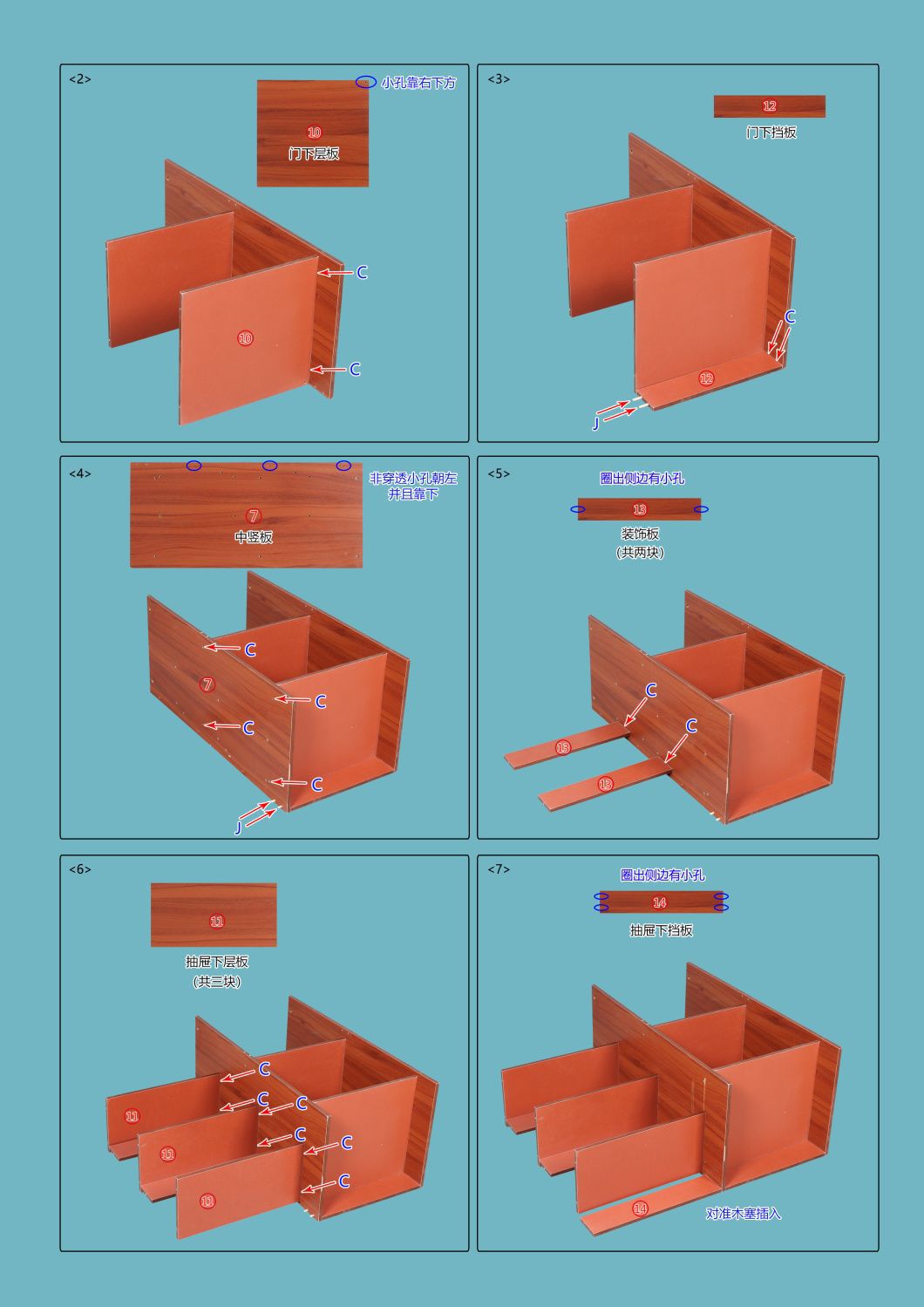 <2>

小孔靠右下方

10
门下层板

C
10
C

<3>

12
门下挡板

C
12
J

<4>

非穿透小孔朝左
并且靠下

7
中竖板

C
7
C
C
C
J

<5>

圈出侧边有小孔

13
装饰板
(共两块)

C
C
13
13

<6>

11
抽屉下层板
(共三块)

C
C
C
C
C
C
11
11
11

<7>

圈出侧边有小孔

14
抽屉下挡板

14
对准木塞插入