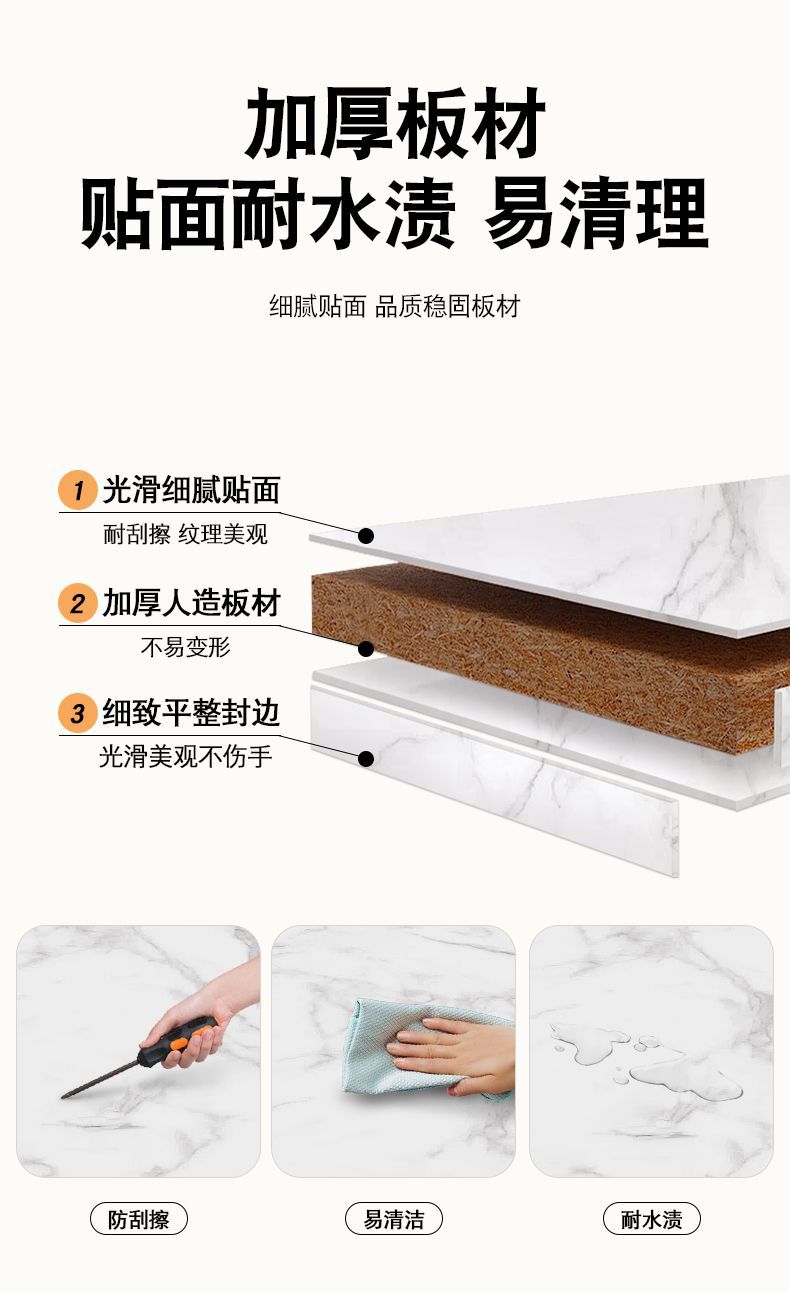 加厚板材
贴面耐水渍 易清理

细腻贴面 品质稳固板材

1 光滑细腻贴面
耐刮擦 纹理美观

2 加厚人造板材
不易变形

3 细致平整封边
光滑美观不伤手

防刮擦

易清洁

耐水渍