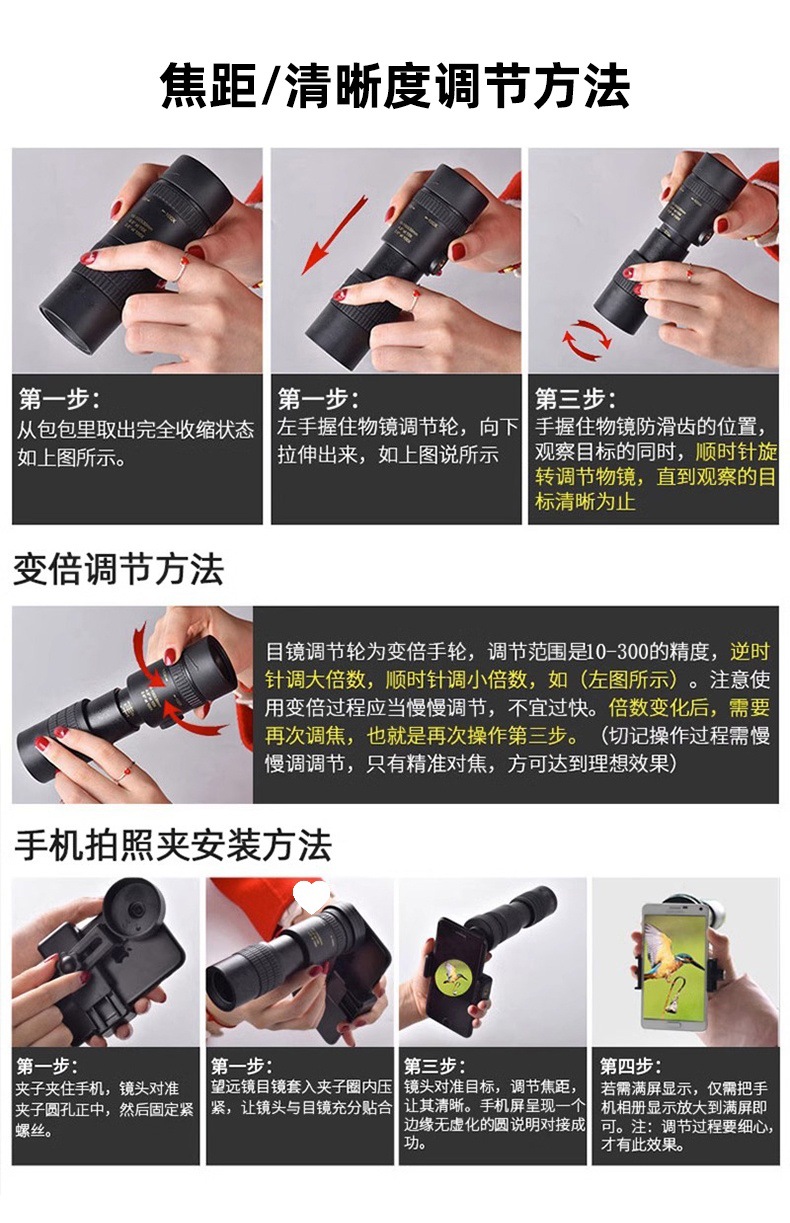 焦距/清晰度调节方法

第一步：
从包包里取出完全收缩状态如上图所示。

第一步：
左手握住物镜调节轮，向下拉伸出来，如上图说所示

第三步：
手握住物镜防滑齿的位置，观察目标的同时，顺时针旋转调节物镜，直到观察的目标清晰为止

变倍调节方法

目镜调节轮为变倍手轮，调节范围是10-300的精度，逆时针调大倍数，顺时针调小倍数，如（左图所示）。注意使用变倍过程应当慢慢调节，不宜过快。倍数变化后，需要再次调焦，也就是再次操作第三步。（切记操作过程需慢慢调调节，只有精准对焦，方可达到理想效果）

手机拍照夹安装方法

第一步：
夹子夹住手机，镜头对准夹子圆孔正中，然后固定紧螺丝。

第一步：
望远镜目镜套入夹子圈内压紧，让镜头与目镜充分贴合

第三步：
镜头对准目标，调节焦距，让其清晰。手机屏呈现一个边缘无虚化的圆说明对接成功。

第四步：
若需满屏显示，仅需把手机相册显示放大到满屏即可。注：调节过程要细心，才有此效果。