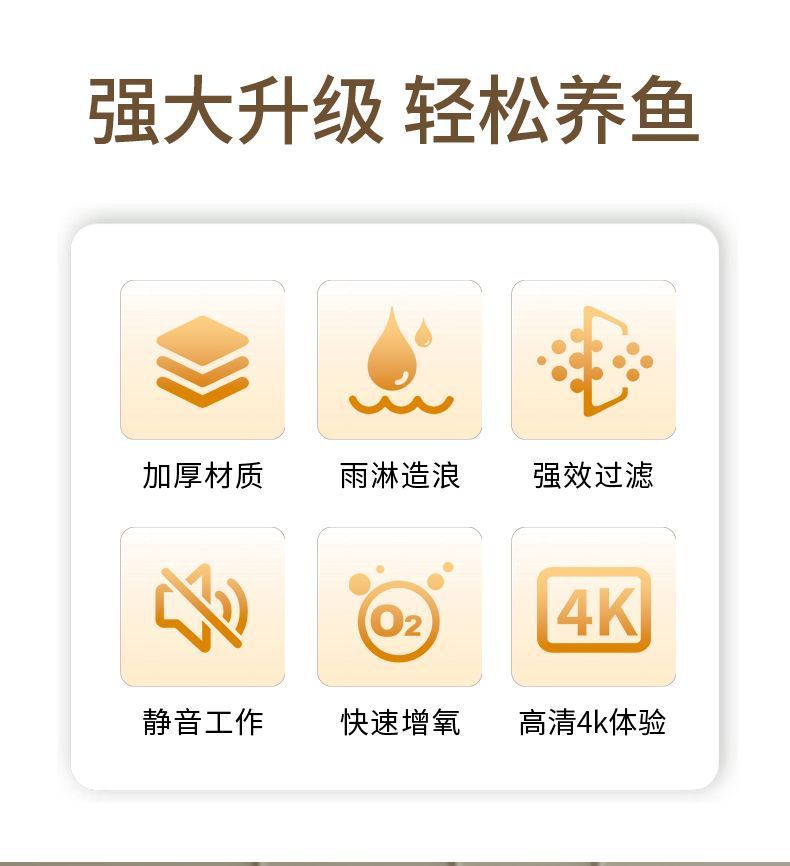 强大升级 轻松养鱼

加厚材质

雨淋造浪

强效过滤

静音工作

$O_2$

快速增氧

4K

高清4k体验