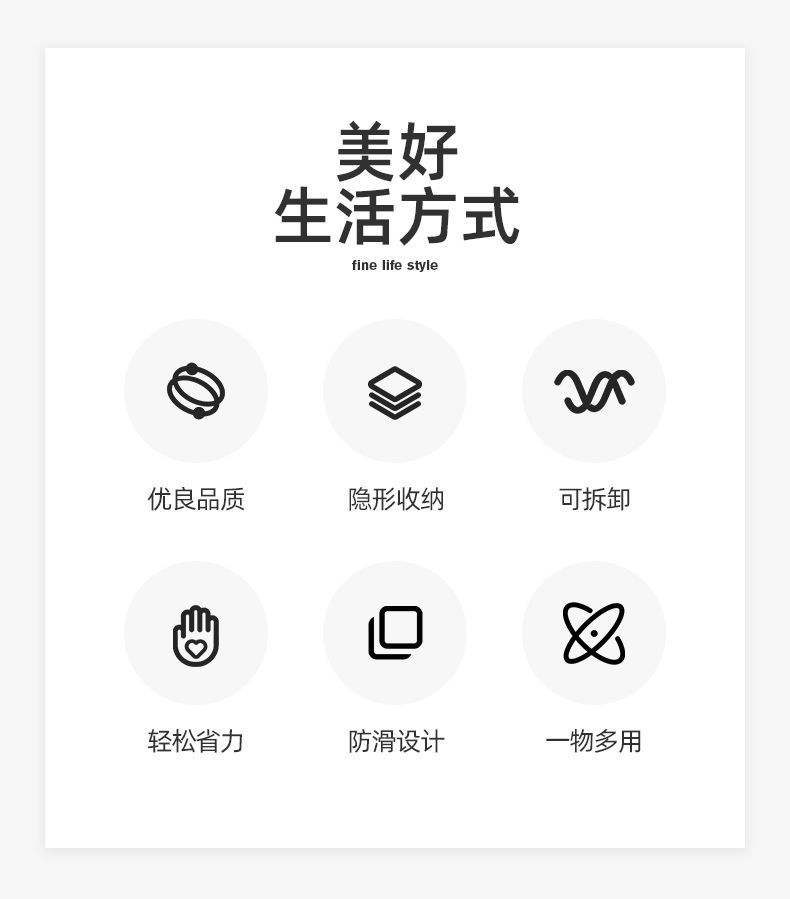 美好
生活方式
fine life style

优良品质

隐形收纳

可拆卸

轻松省力

防滑设计

一物多用