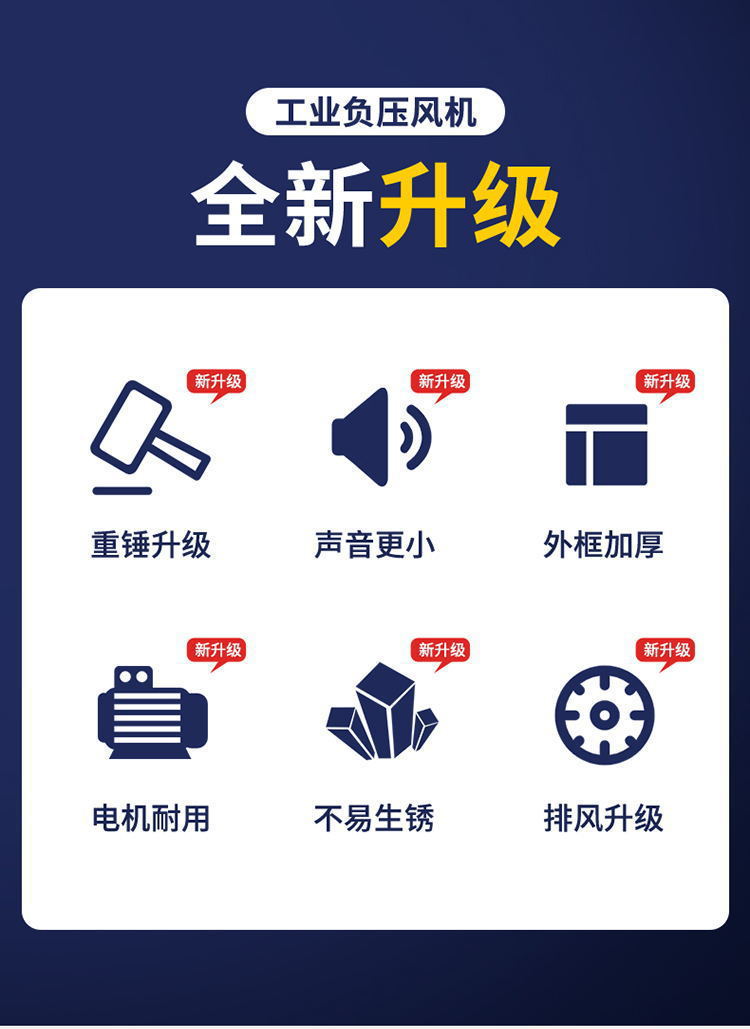 工业负压风机

全新升级

新升级

重锤升级

新升级

声音更小

新升级

外框加厚

新升级

电机耐用

新升级

不易生锈

新升级

排风升级