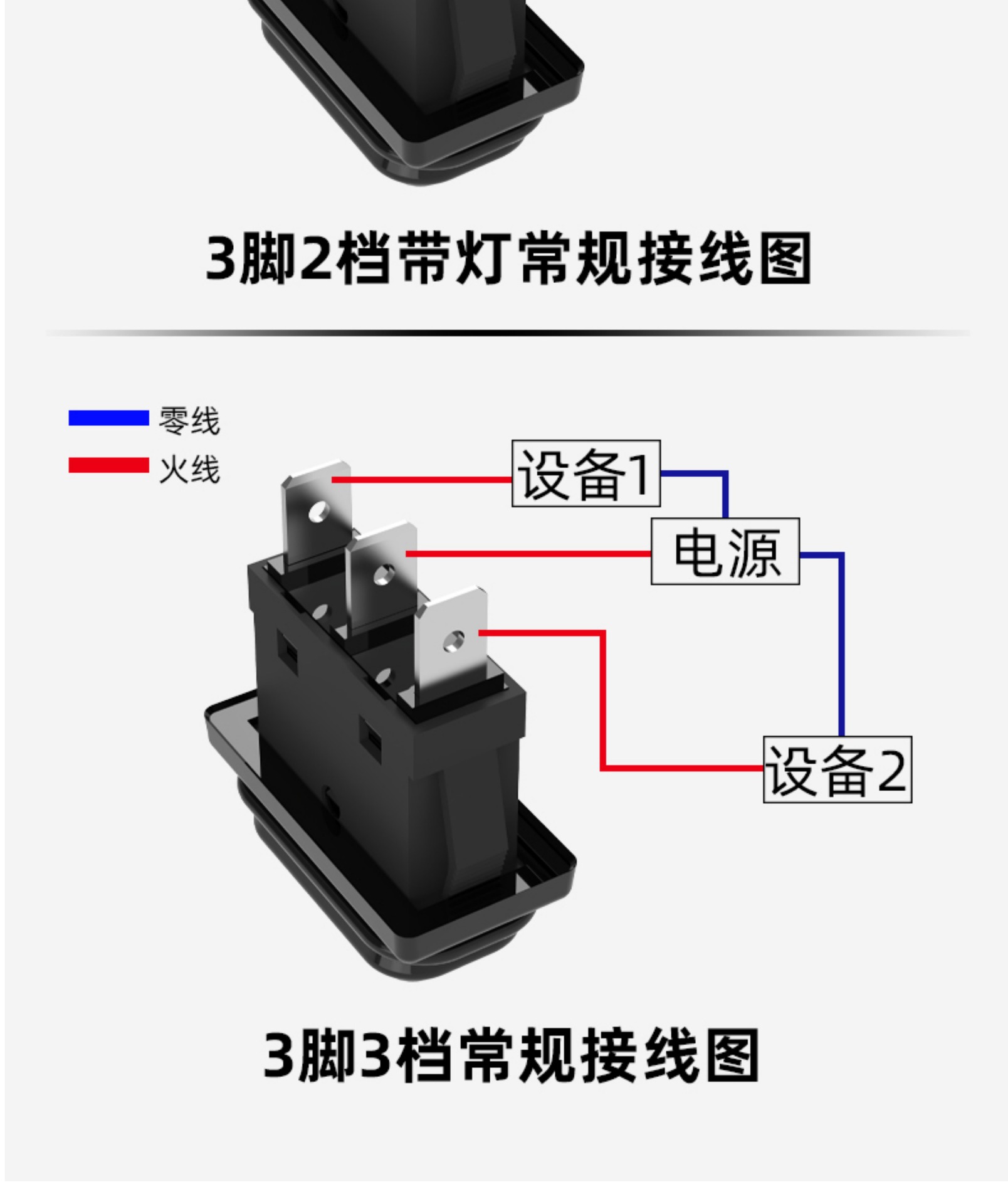 3脚2档带灯常规接线图

零线
火线

设备1
电源
设备2

3脚3档常规接线图