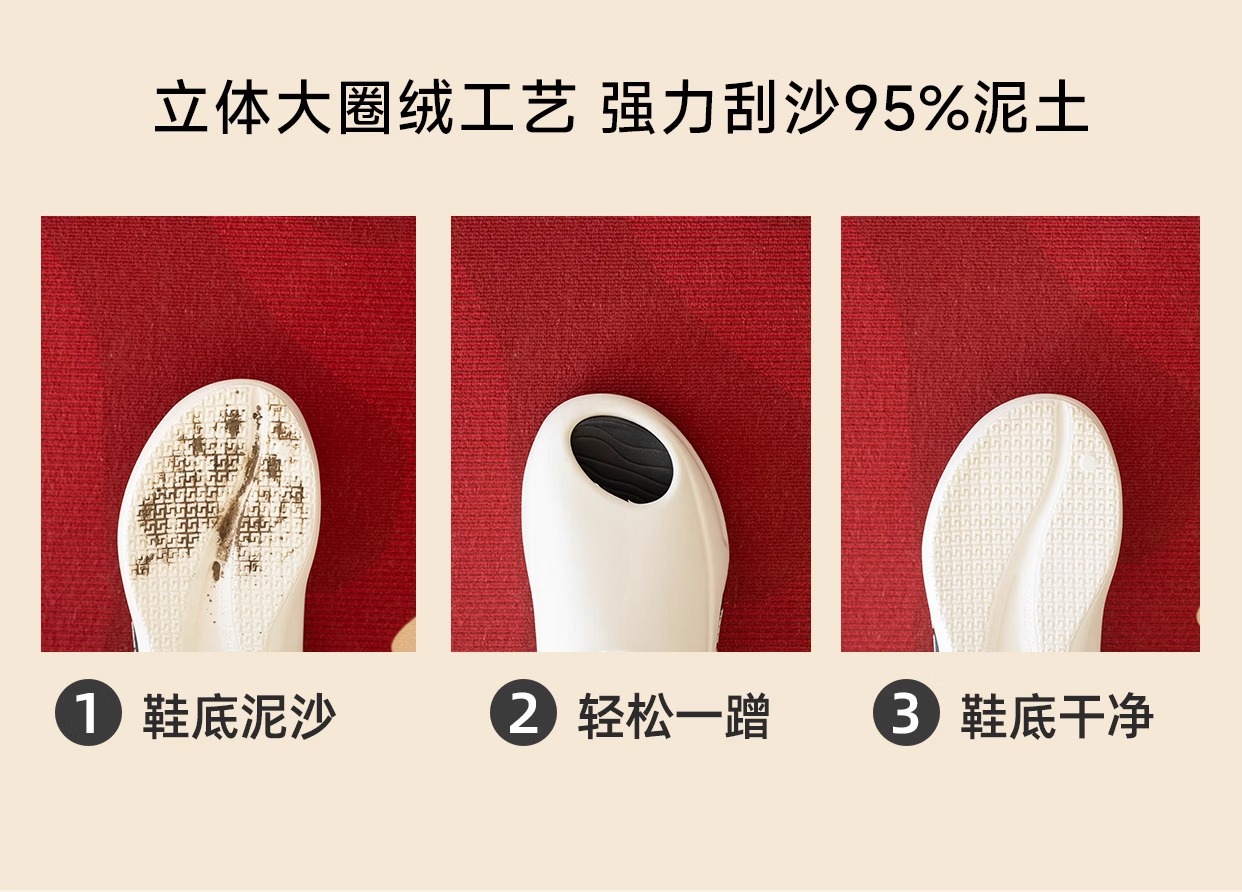 立体大圈绒工艺 强力刮沙95%泥土

1 鞋底泥沙

2 轻松一蹭

3 鞋底干净