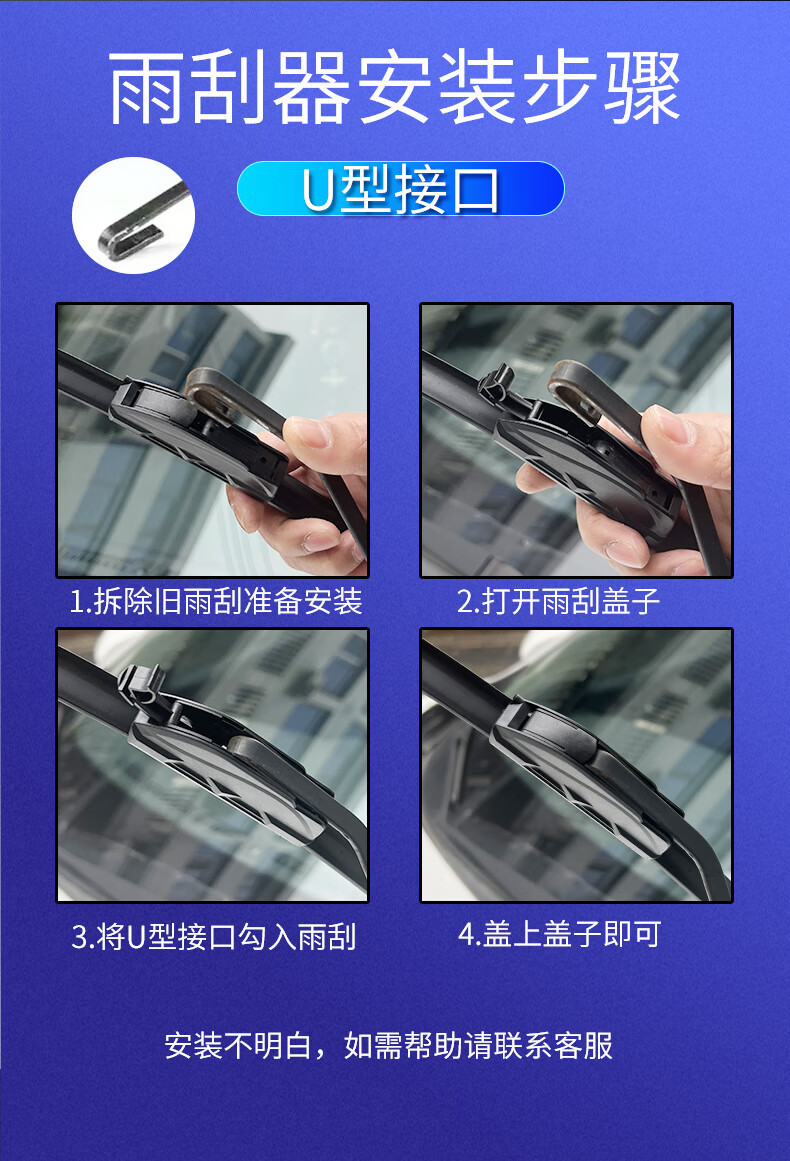 雨刮器安装步骤

U型接口

1.拆除旧雨刮准备安装

2.打开雨刮盖子

3.将U型接口勾入雨刮

4.盖上盖子即可

安装不明白，如需帮助请联系客服