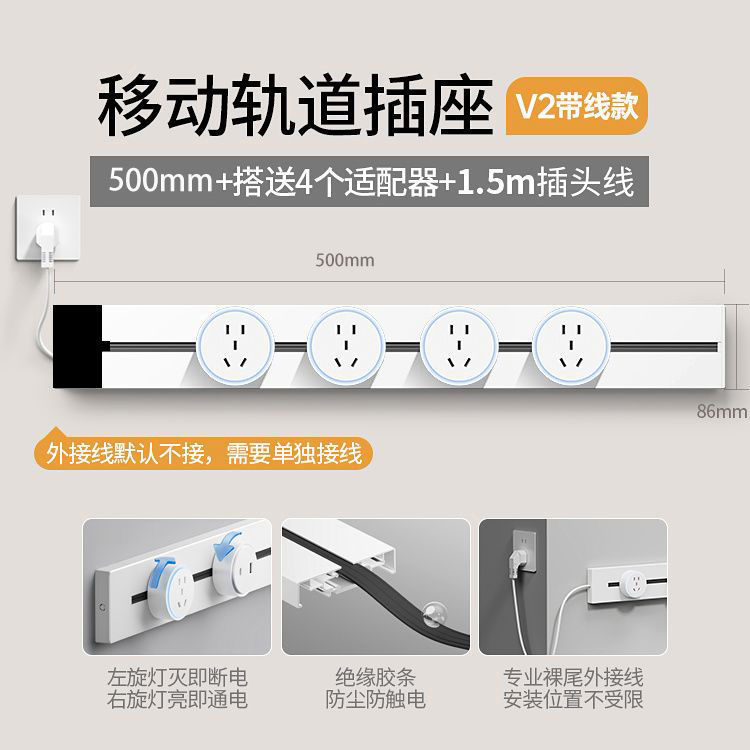 移动轨道插座 V2带线款

500mm+搭送4个适配器+1.5m插头线

500mm

86mm

外接线默认不接，需要单独接线

左旋灯灭即断电
右旋灯亮即通电

绝缘胶条
防尘防触电

专业裸尾外接线
安装位置不受限