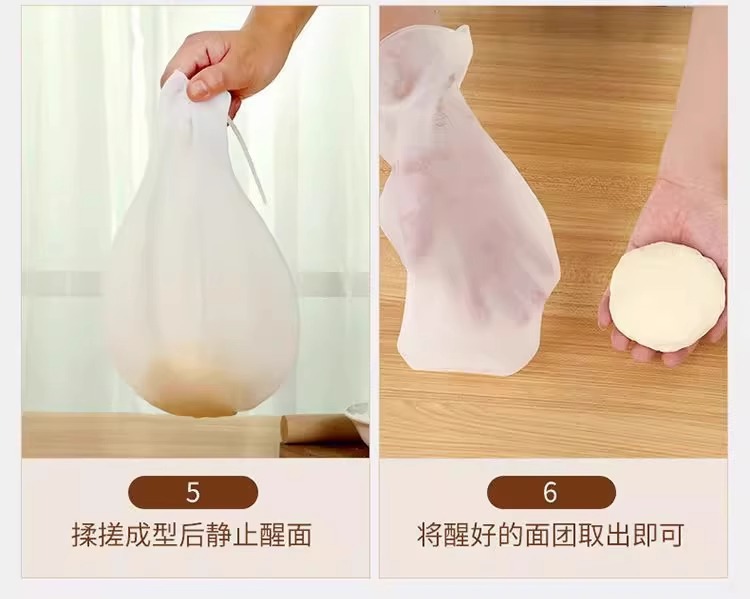 5
揉搓成型后静止醒面

6
将醒好的面团取出即可