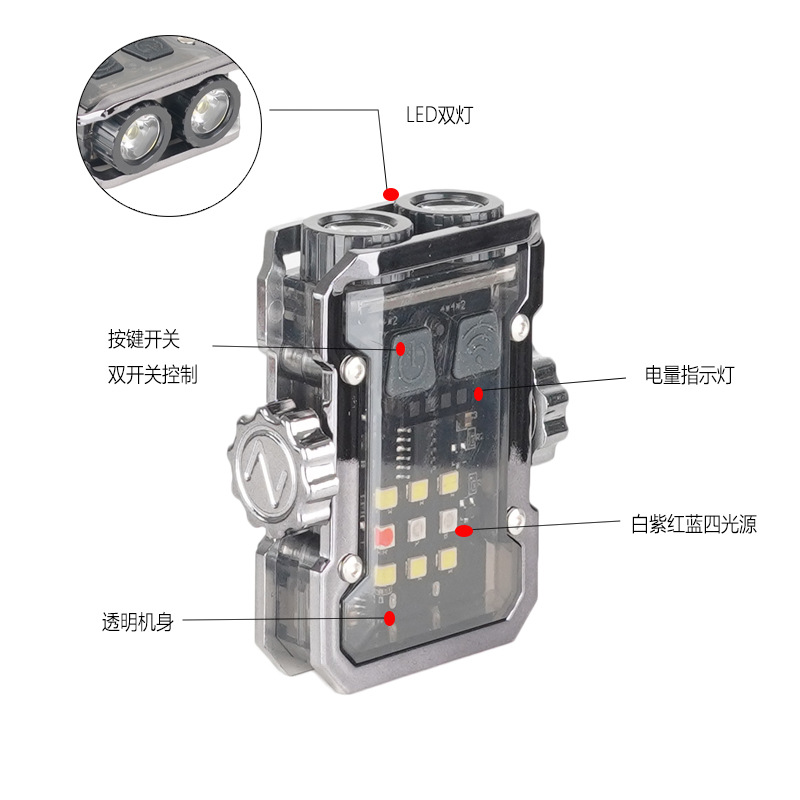 LED双灯

按键开关
双开关控制

电量指示灯

白紫红蓝四光源

透明机身