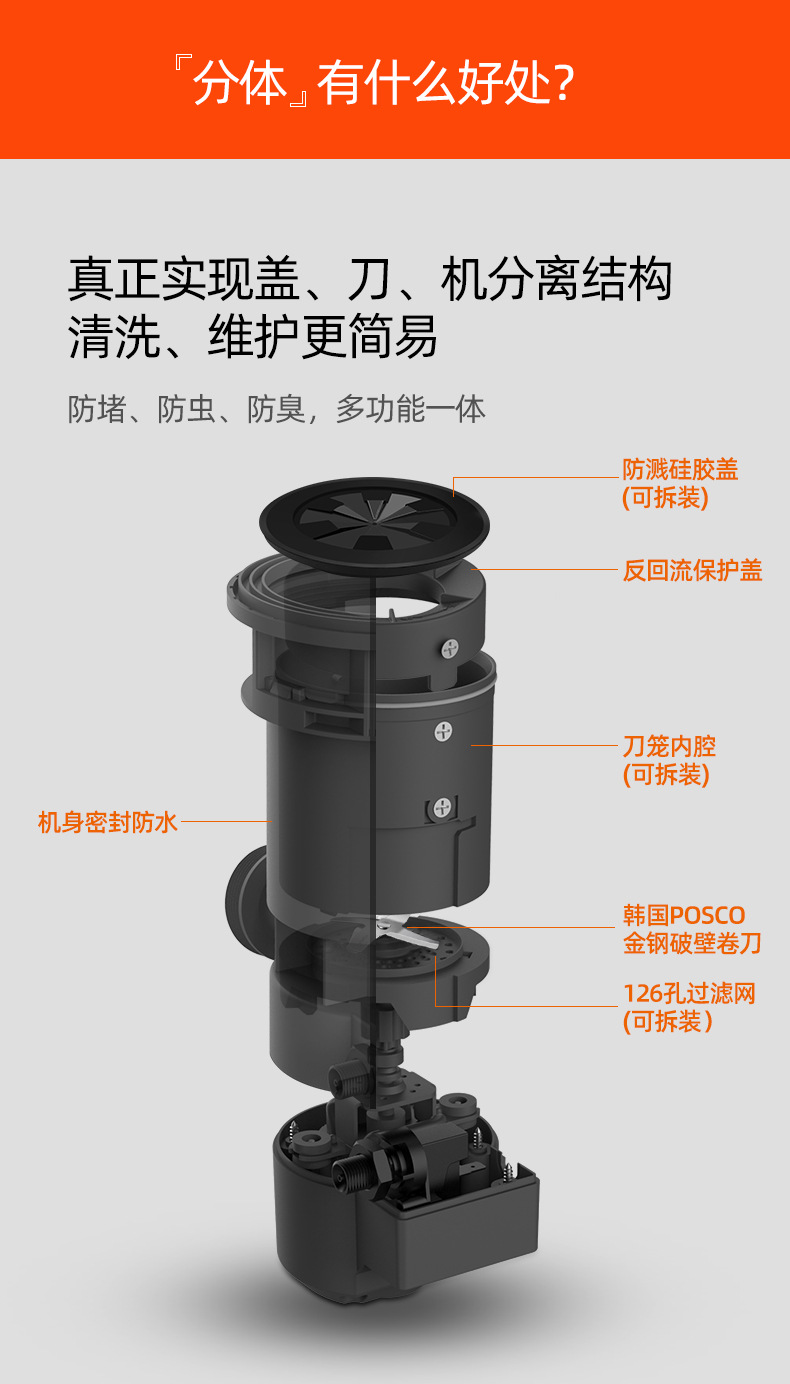 『分体』有什么好处？

真正实现盖、刀、机分离结构
清洗、维护更简易

防堵、防虫、防臭，多功能一体

防溅硅胶盖
(可拆装)

反回流保护盖

刀笼内腔
(可拆装)

机身密封防水

韩国POSCO
金钢破壁卷刀

126孔过滤网
(可拆装)