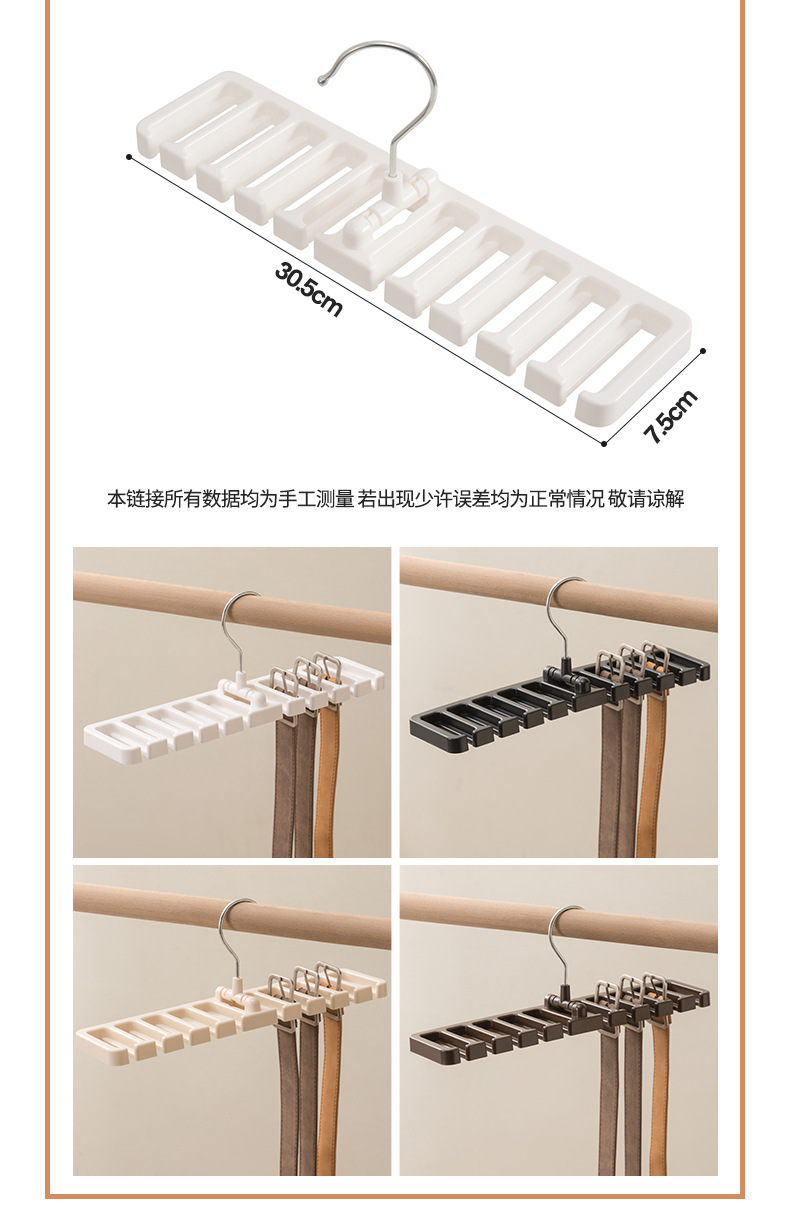 30.5cm

7.5cm

本链接所有数据均为手工测量 若出现少许误差均为正常情况 敬请谅解