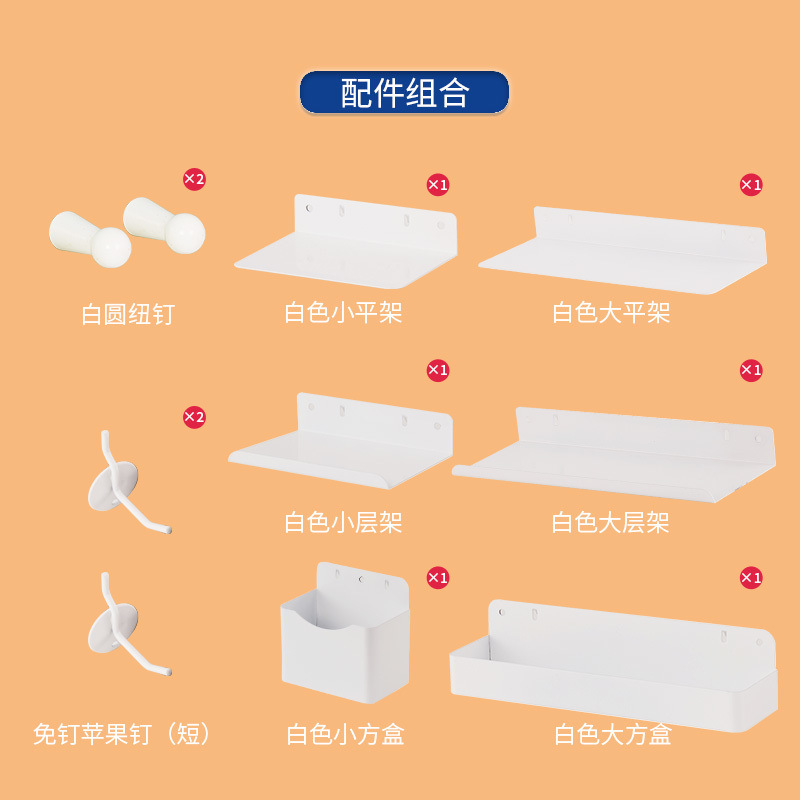 配件组合

×2
白圆纽钉

×1
白色小平架

×1
白色大平架

×2

×1
白色小层架

×1
白色大层架

免钉苹果钉（短）

×1
白色小方盒

×1
白色大方盒