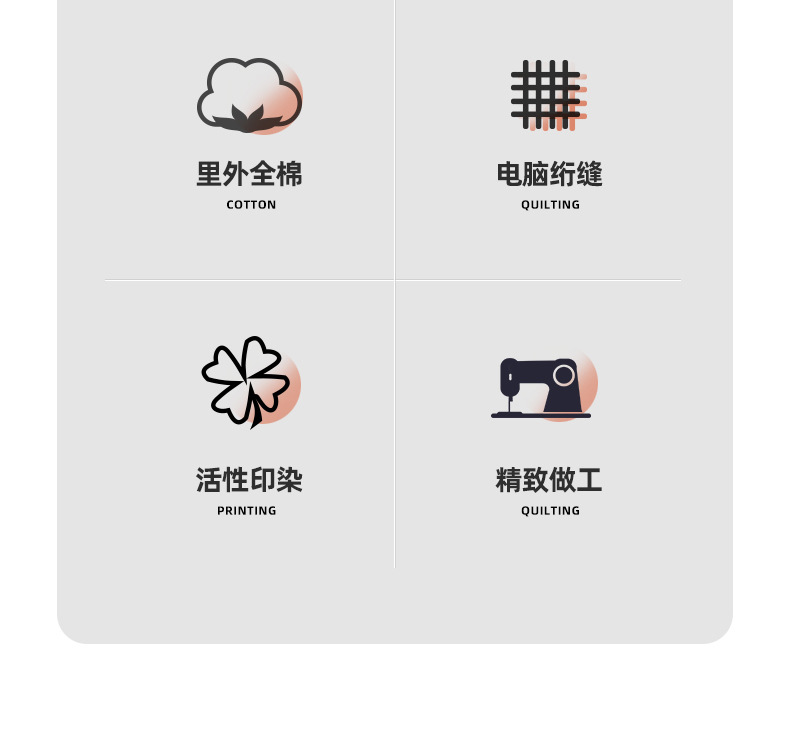 里外全棉
COTTON

电脑绗缝
QUILTING

活性印染
PRINTING

精致做工
QUILTING