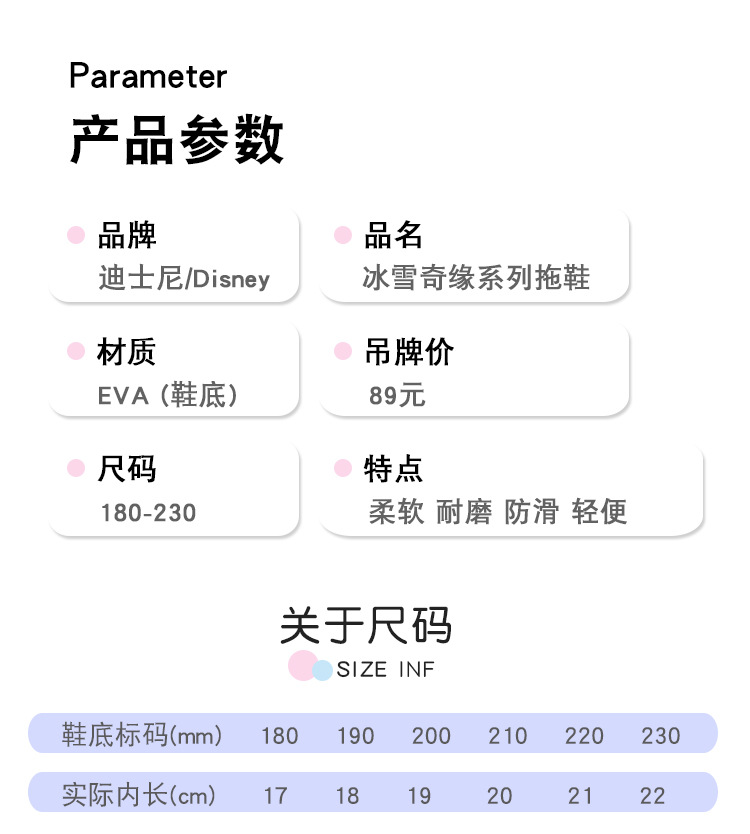 Parameter

产品参数

• 品牌
迪士尼/Disney

• 品名
冰雪奇缘系列拖鞋

• 材质
EVA（鞋底）

• 吊牌价
89元

• 尺码
180-230

• 特点
柔软 耐磨 防滑 轻便

关于尺码
SIZE INF

| 鞋底标码(mm) | 180 | 190 | 200 | 210 | 220 | 230 |
|---|---|---|---|---|---|---|
| 实际内长(cm) | 17 | 18 | 19 | 20 | 21 | 22 |