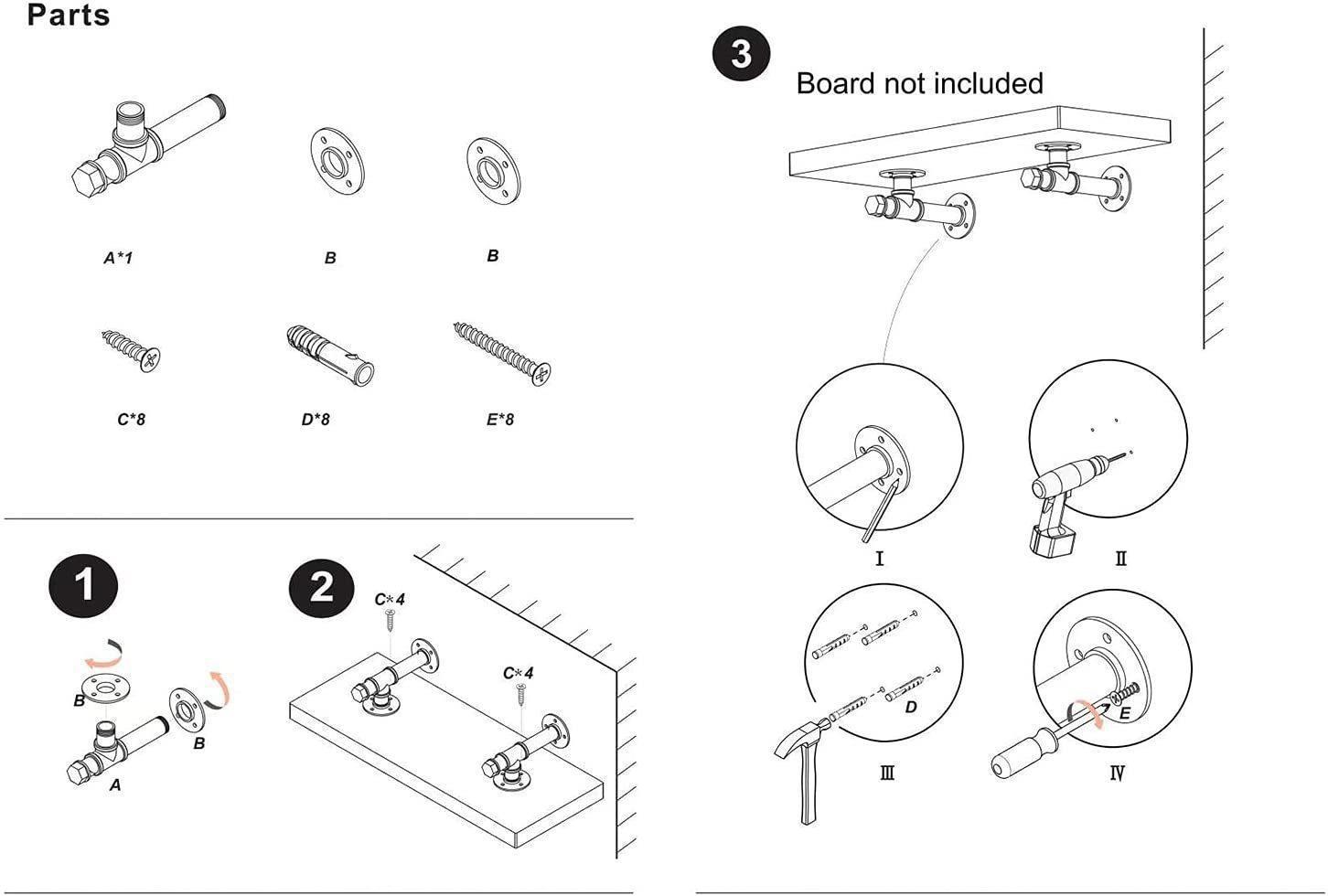 Parts

A*1

B

B

C*8

D*8

E*8

1

B

B

A

2

C*4

C*4

3

Board not included

I

II

D

III

E

IV