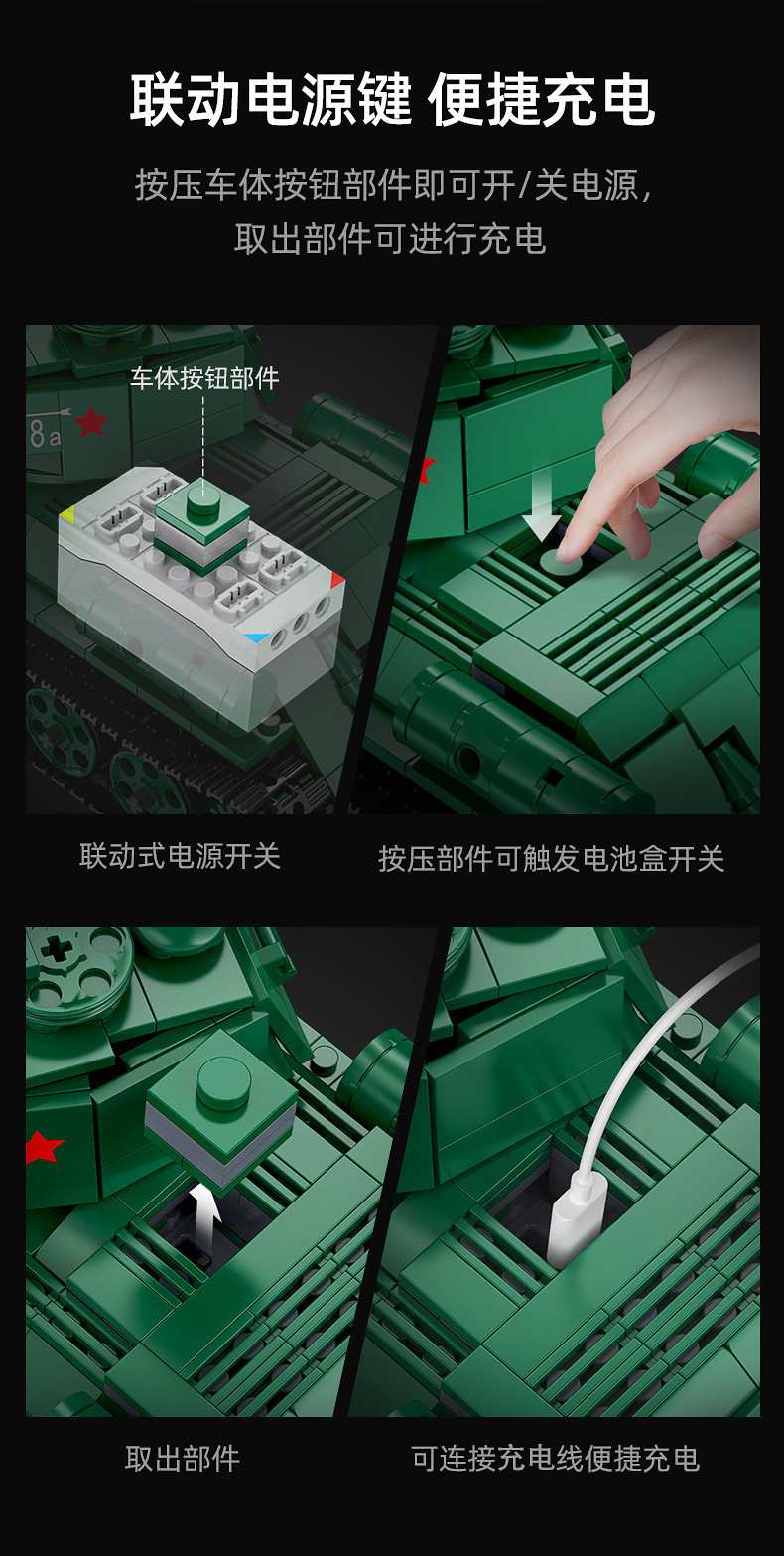 联动电源键 便捷充电

按压车体按钮部件即可开/关电源，
取出部件可进行充电

车体按钮部件

8a

联动式电源开关

按压部件可触发电池盒开关

取出部件

可连接充电线便捷充电