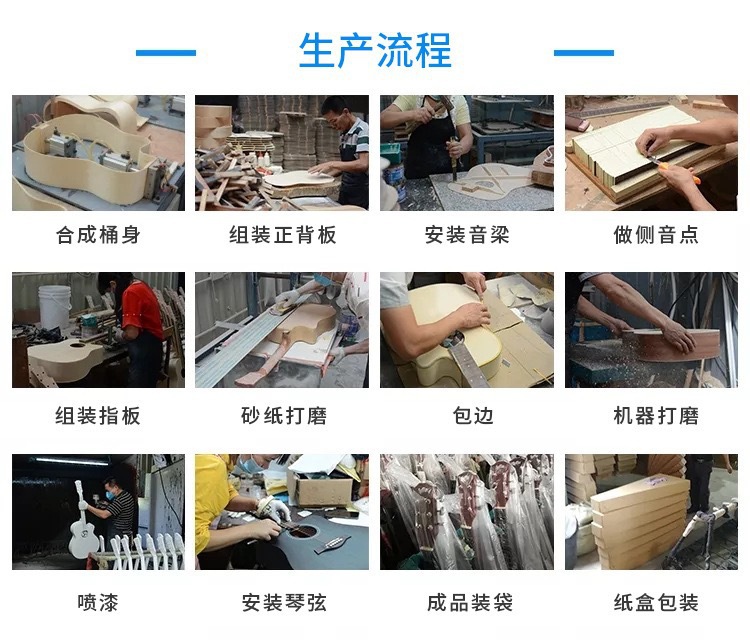 生产流程

合成桶身

组装正背板

安装音梁

做侧音点

组装指板

砂纸打磨

包边

机器打磨

喷漆

安装琴弦

成品装袋

纸盒包装