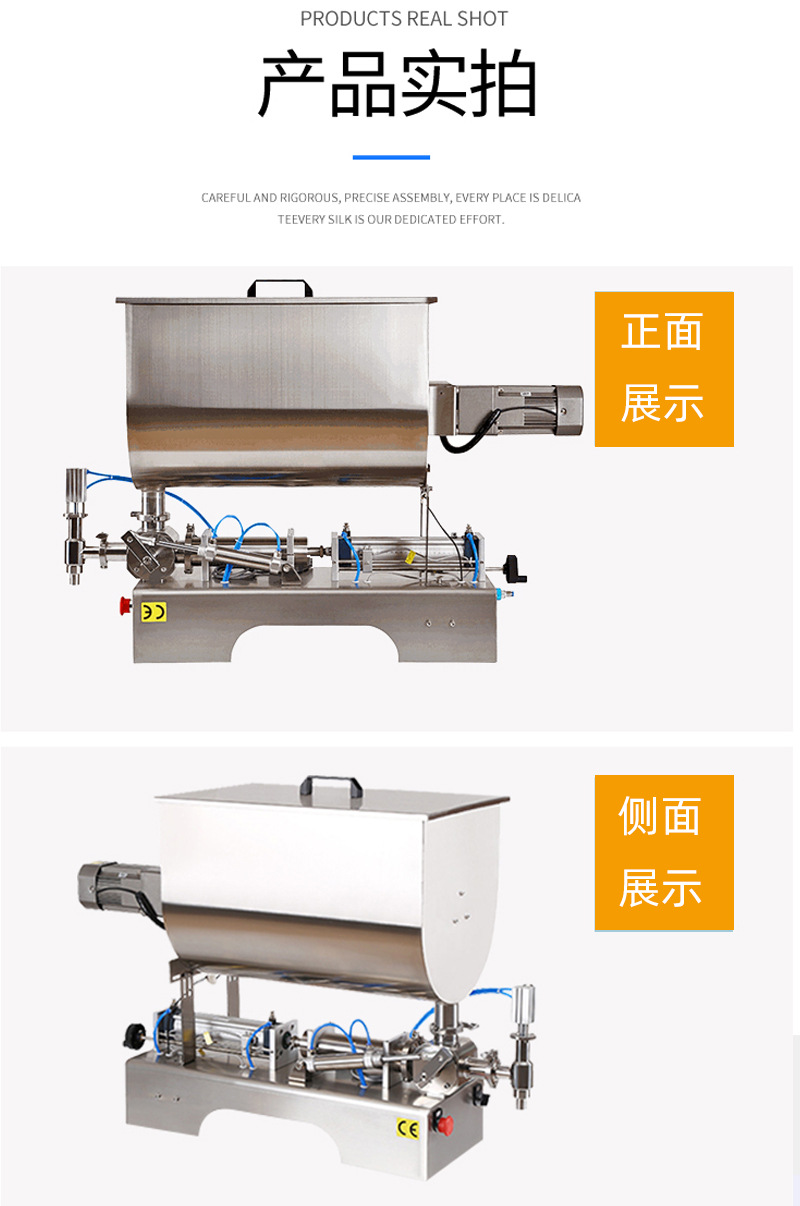 PRODUCTS REAL SHOT

产品实拍

CAREFUL AND RIGOROUS, PRECISE ASSEMBLY, EVERY PLACE IS DELICA TEEVERY SILK IS OUR DEDICATED EFFORT.

正面展示

CE

侧面展示

CE