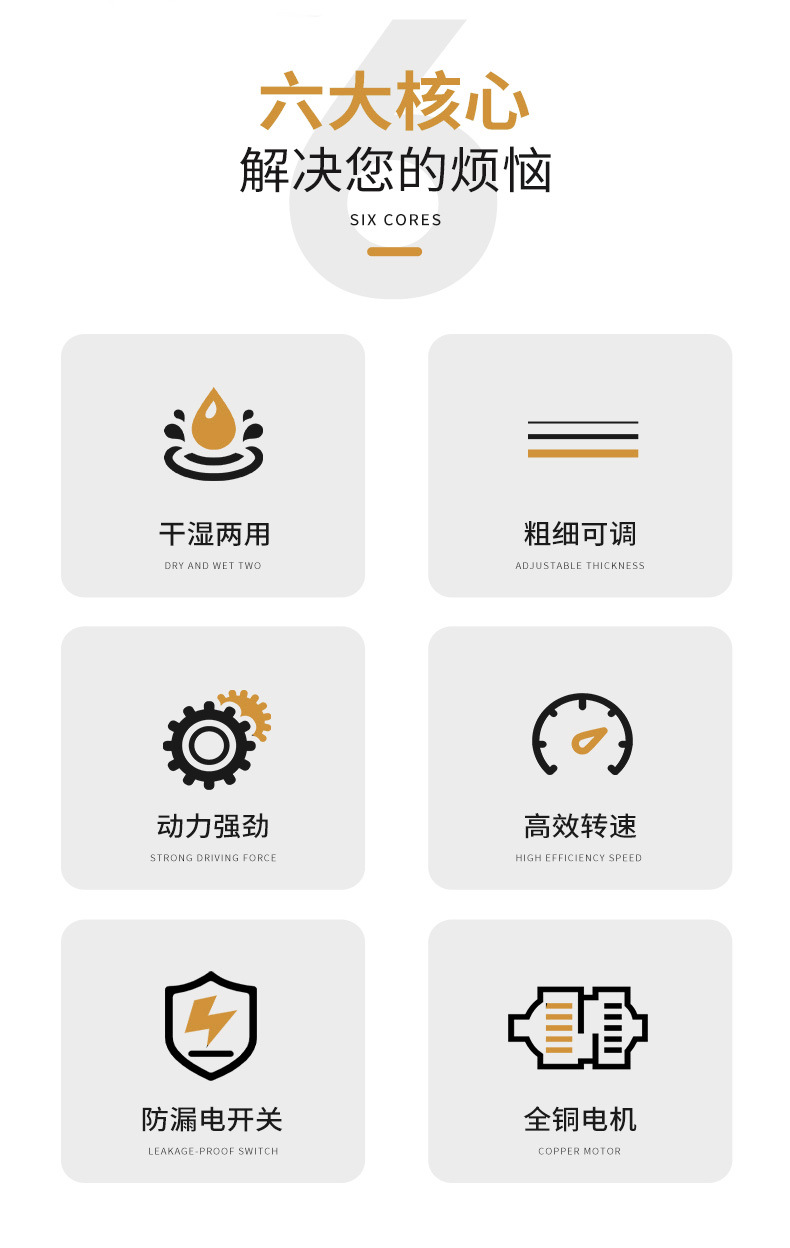 六大核心
解决您的烦恼
SIX CORES

干湿两用
DRY AND WET TWO

粗细可调
ADJUSTABLE THICKNESS

动力强劲
STRONG DRIVING FORCE

高效转速
HIGH EFFICIENCY SPEED

防漏电开关
LEAKAGE-PROOF SWITCH

全铜电机
COPPER MOTOR