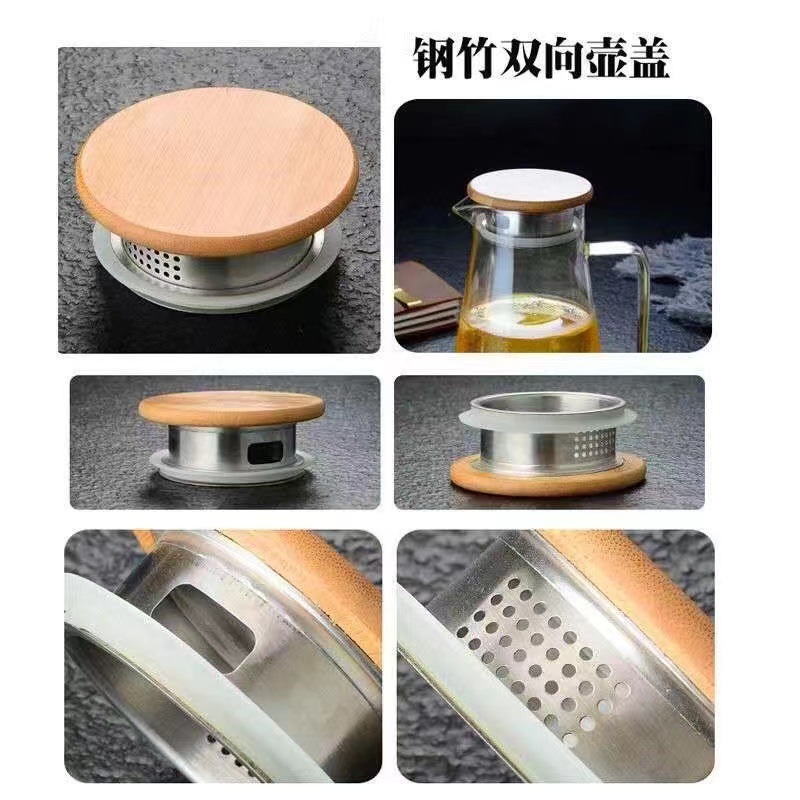 钢竹双向壶盖