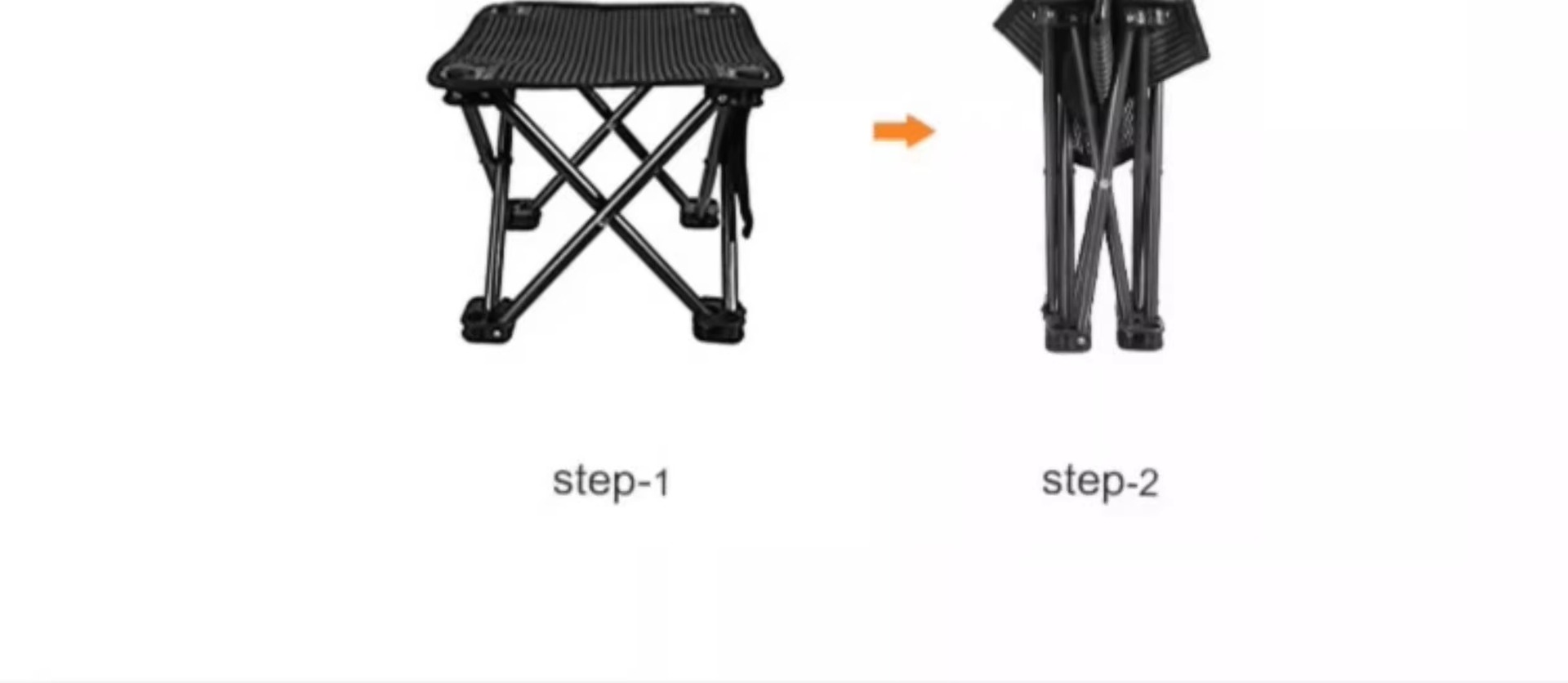 step-1

step-2