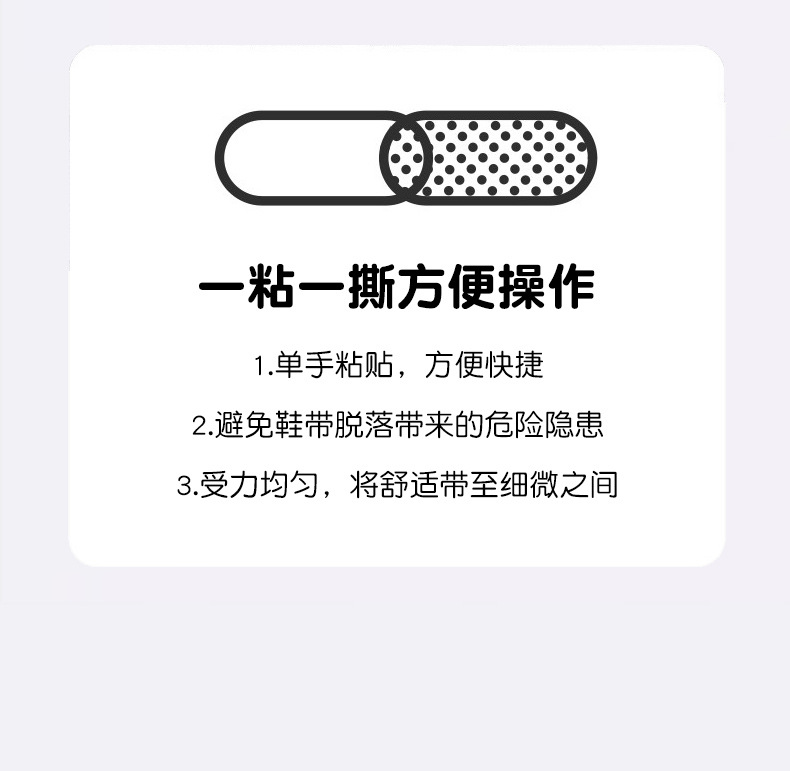 一粘一撕方便操作

1.单手粘贴，方便快捷

2.避免鞋带脱落带来的危险隐患

3.受力均匀，将舒适带至细微之间