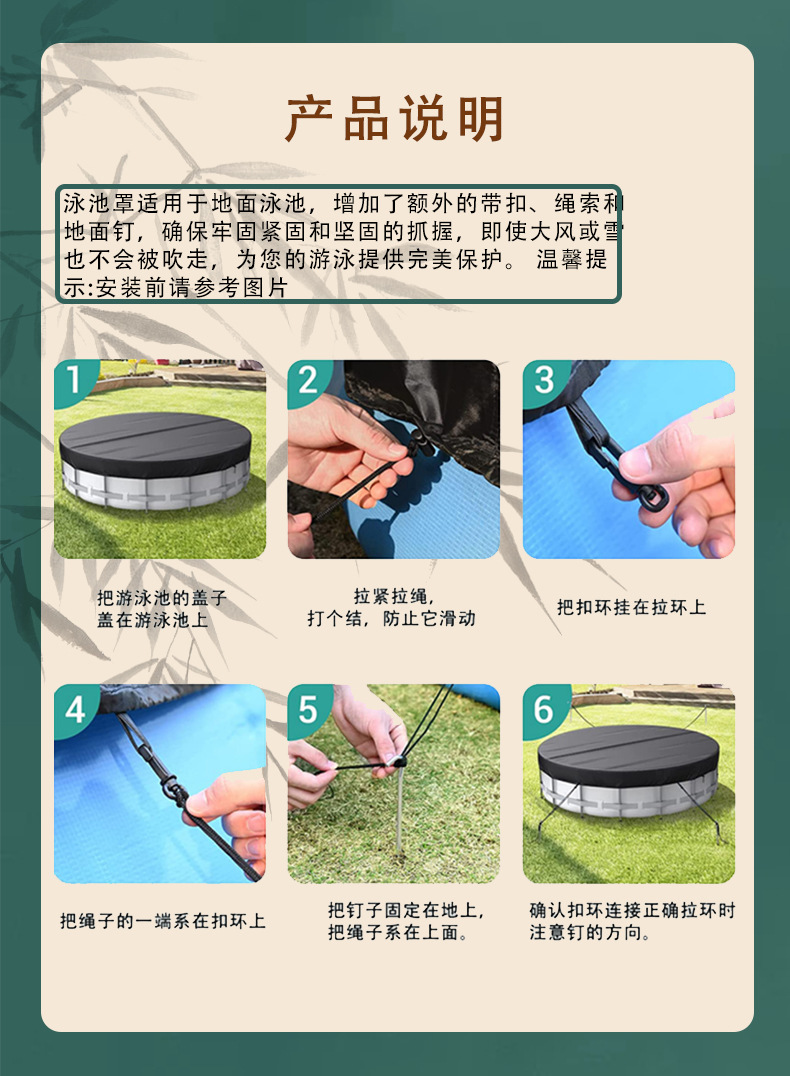 产品说明

泳池罩适用于地面泳池，增加了额外的带扣、绳索和地面钉，确保牢固紧固和坚固的抓握，即使大风或雪也不会被吹走，为您的游泳提供完美保护。 温馨提示:安装前请参考图片

1

把游泳池的盖子盖在游泳池上

2

拉紧拉绳，打个结，防止它滑动

3

把扣环挂在拉环上

4

把绳子的一端系在扣环上

5

把钉子固定在地上，把绳子系在上面。

6

确认扣环连接正确拉环时注意钉的方向。