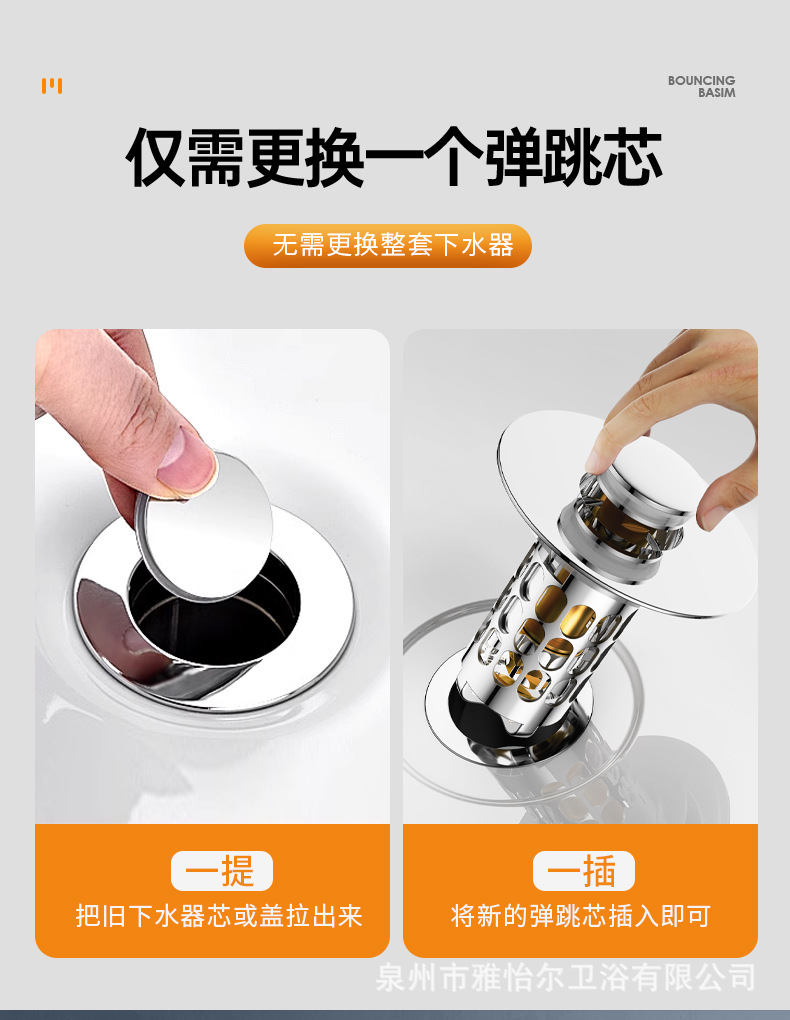 BOUNCING BASIM

仅需更换一个弹跳芯

无需更换整套下水器

一提
把旧下水器芯或盖拉出来

一插
将新的弹跳芯插入即可

泉州市雅怡尔卫浴有限公司