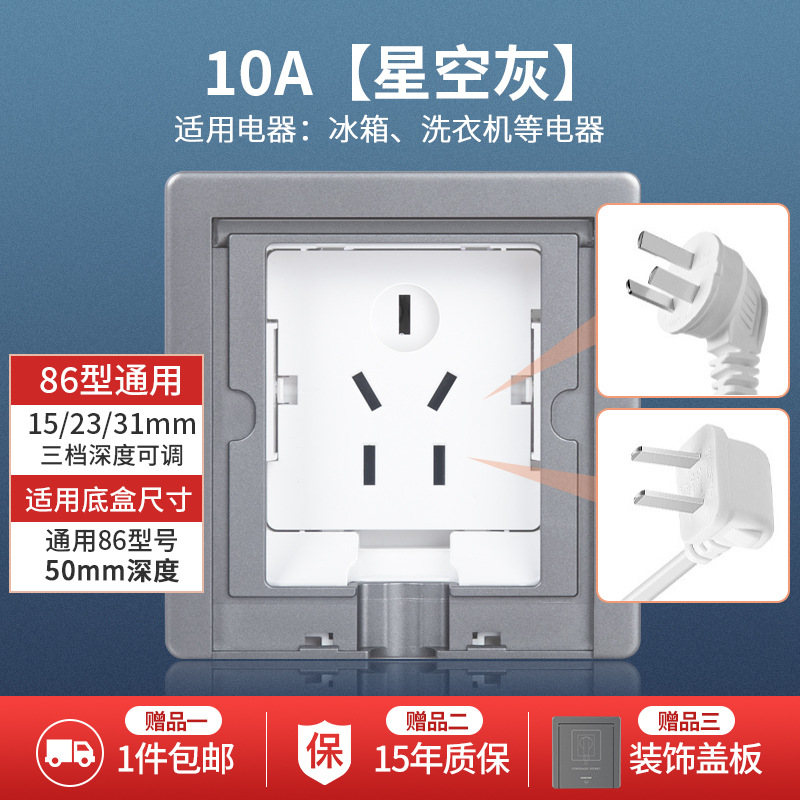 10A【星空灰】
适用电器：冰箱、洗衣机等电器

86型通用
15/23/31mm
三档深度可调
适用底盒尺寸
通用86型号
50mm深度

赠品一
1件包邮

保
赠品二
15年质保

赠品三
装饰盖板